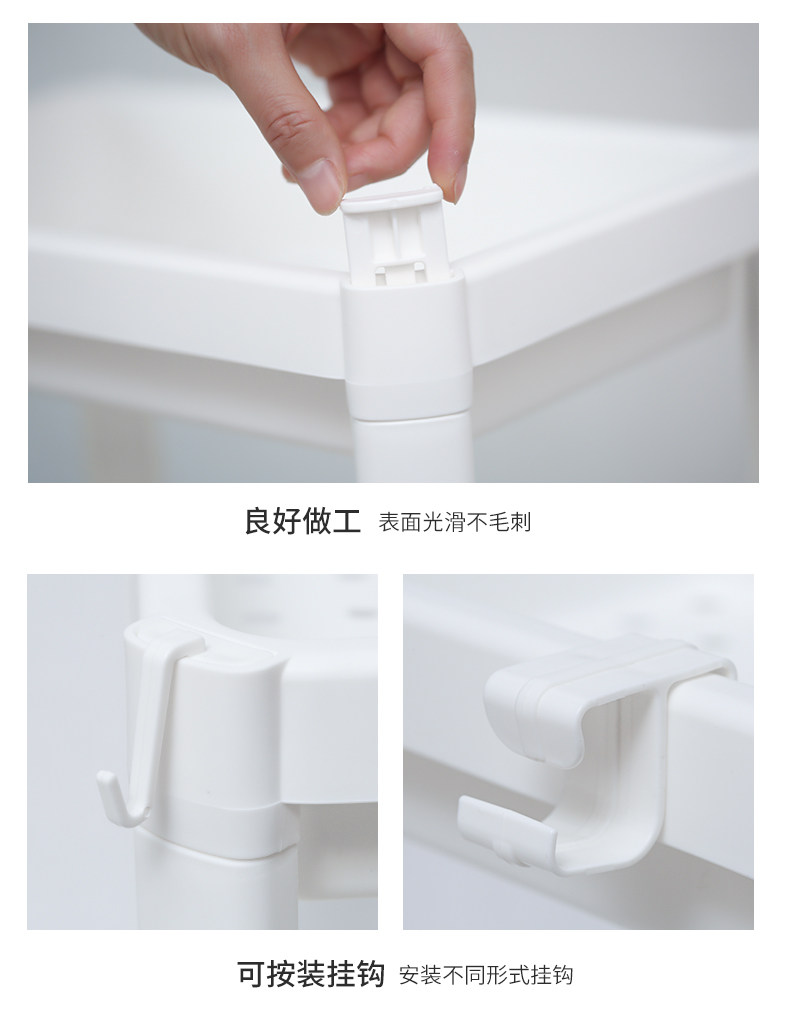 良好做工 表面光滑不毛刺

可按装挂钩 安装不同形式挂钩