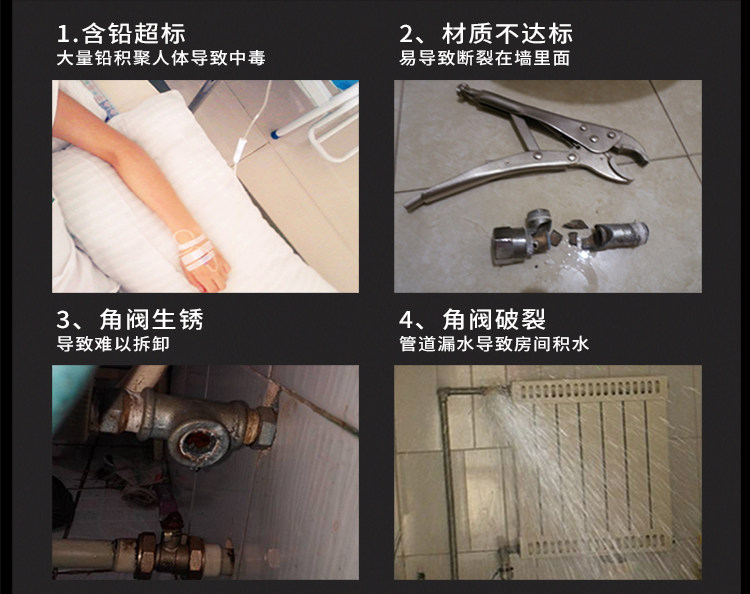 1.含铅超标
大量铅积聚人体导致中毒

2、材质不达标
易导致断裂在墙里面

3、角阀生锈
导致难以拆卸

4、角阀破裂
管道漏水导致房间积水