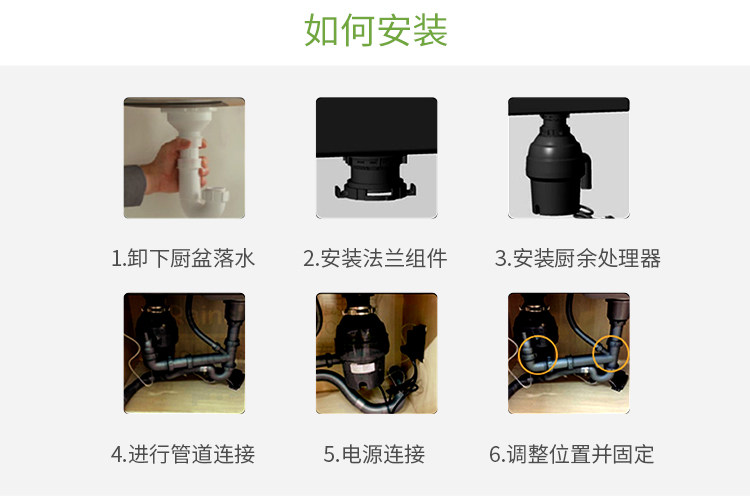 如何安装

1.卸下厨盆落水

2.安装法兰组件

3.安装厨余处理器

4.进行管道连接

5.电源连接

6.调整位置并固定