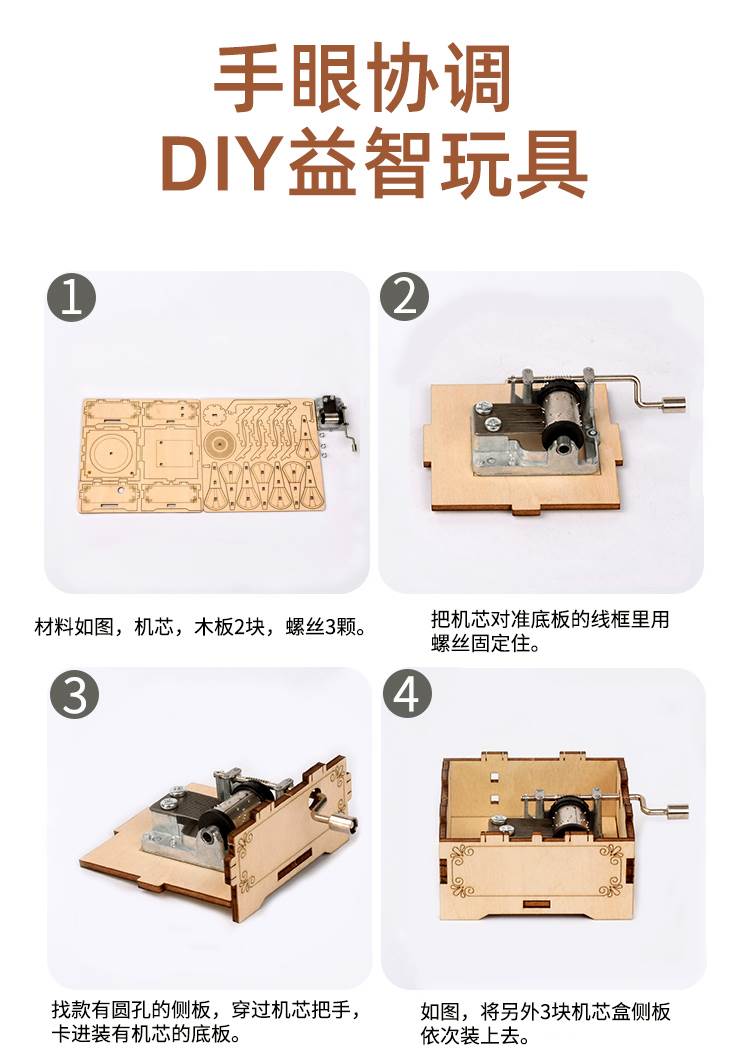 手眼协调
DIY益智玩具

1

材料如图，机芯，木板2块，螺丝3颗。

2

把机芯对准底板的线框里用螺丝固定住。

3

找款有圆孔的侧板，穿过机芯把手，卡进装有机芯的底板。

4

如图，将另外3块机芯盒侧板依次装上去。