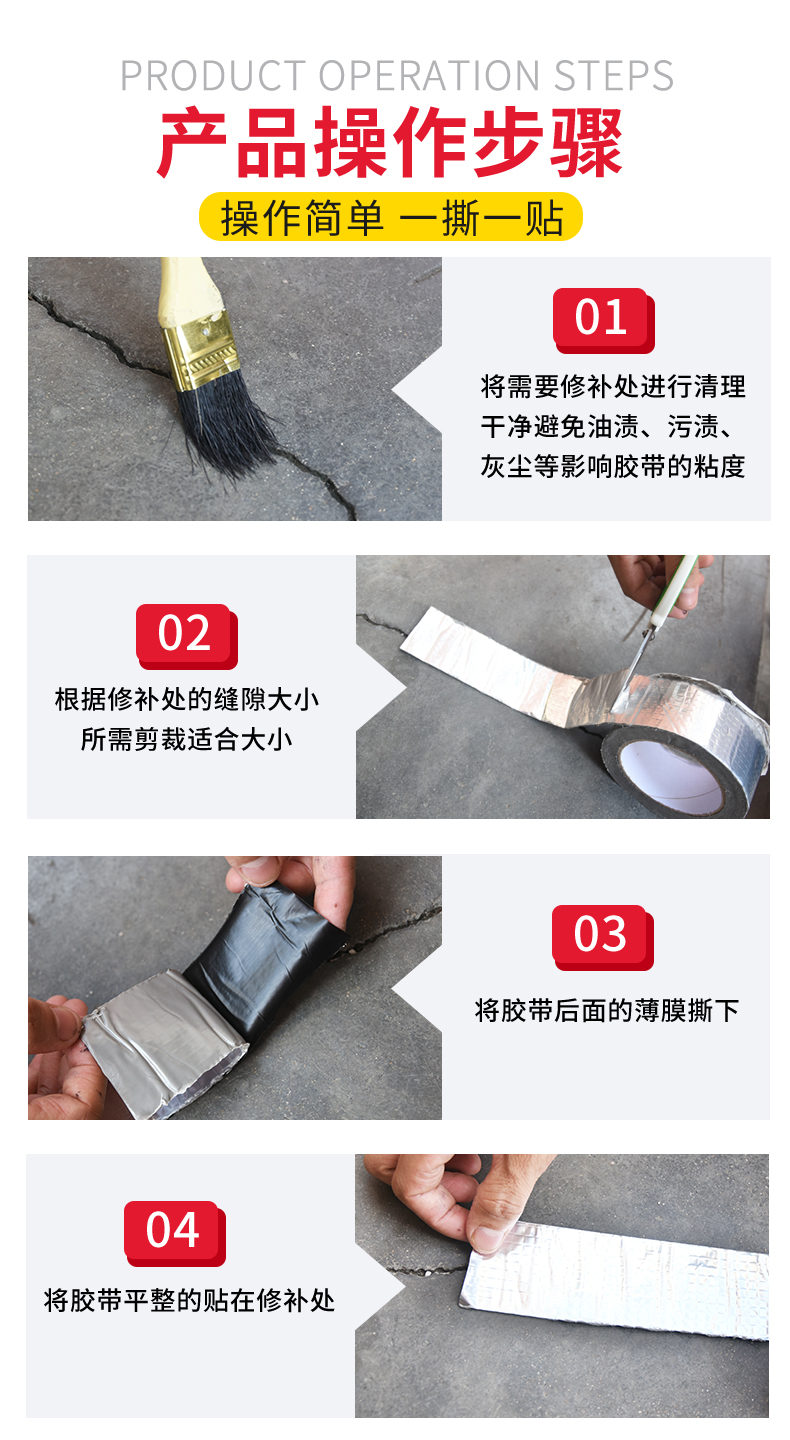 PRODUCT OPERATION STEPS

产品操作步骤

操作简单 一撕一贴

01

将需要修补处进行清理干净避免油渍、污渍、灰尘等影响胶带的粘度

02

根据修补处的缝隙大小所需剪裁适合大小

03

将胶带后面的薄膜撕下

04

将胶带平整的贴在修补处