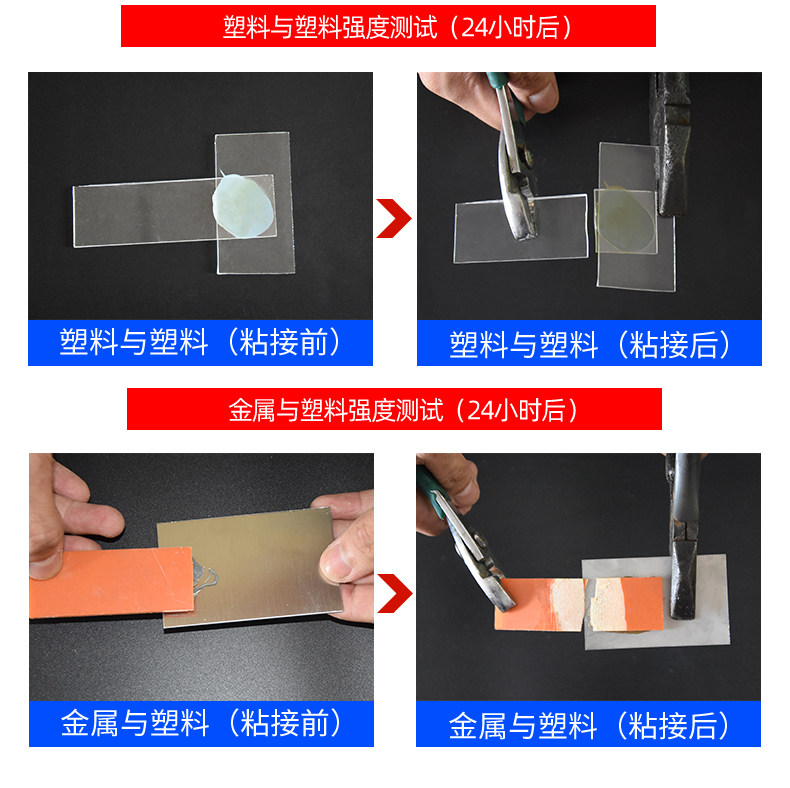 塑料与塑料强度测试（24小时后）

塑料与塑料（粘接前）

塑料与塑料（粘接后）

金属与塑料强度测试（24小时后）

金属与塑料（粘接前）

金属与塑料（粘接后）