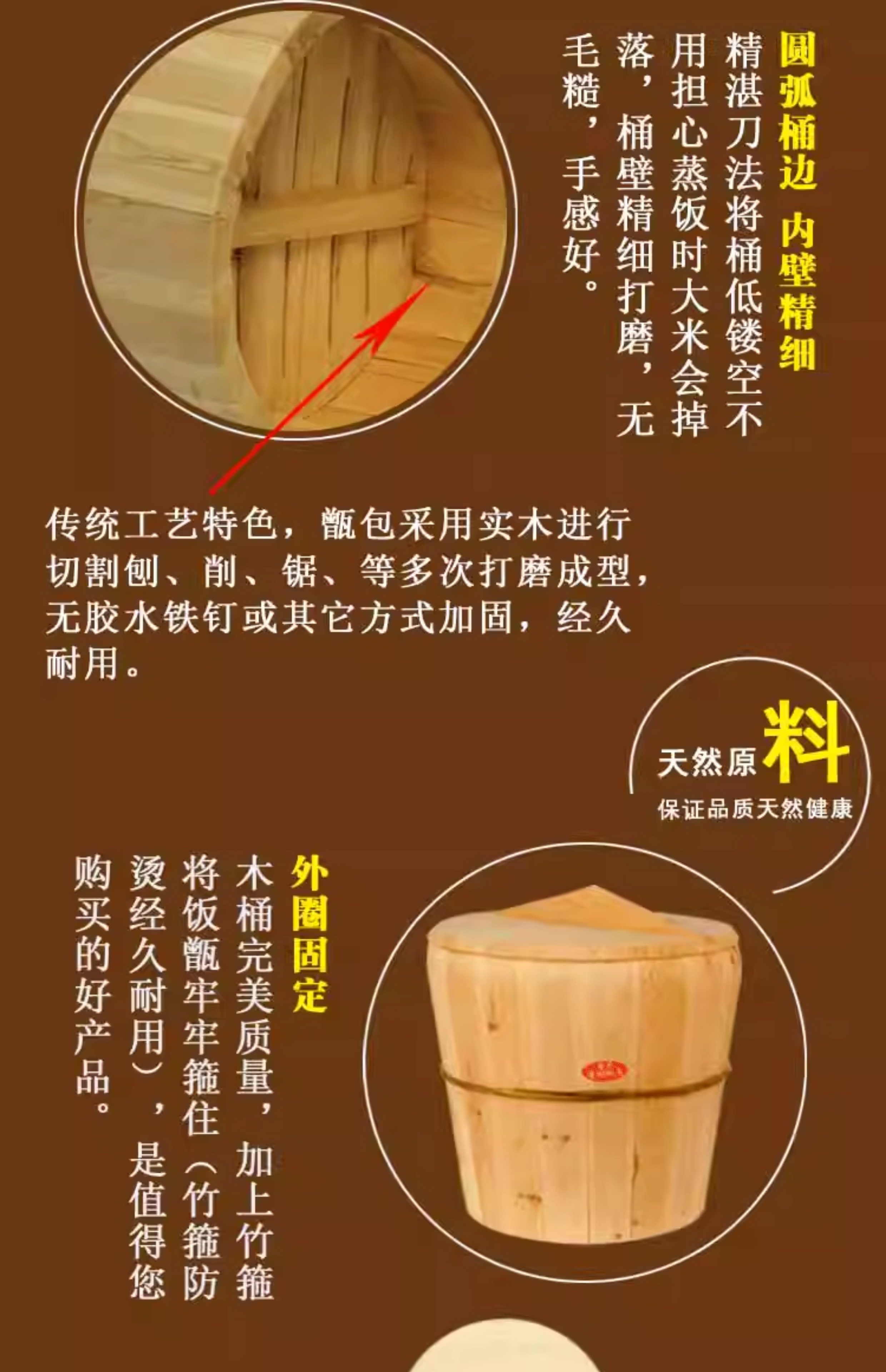 圆弧桶边 内壁精细

精湛刀法将桶低镂空不用担心蒸饭时大米会掉落，桶壁精细打磨，无毛糙，手感好。

传统工艺特色，甑包采用实木进行切割刨、削、锯、等多次打磨成型，无胶水铁钉或其它方式加固，经久耐用。

天然原料
保证品质天然健康

外圈固定

木桶完美质量，加上竹箍将饭甑牢牢箍住（竹箍防烫经久耐用），是值得您购买的好产品。