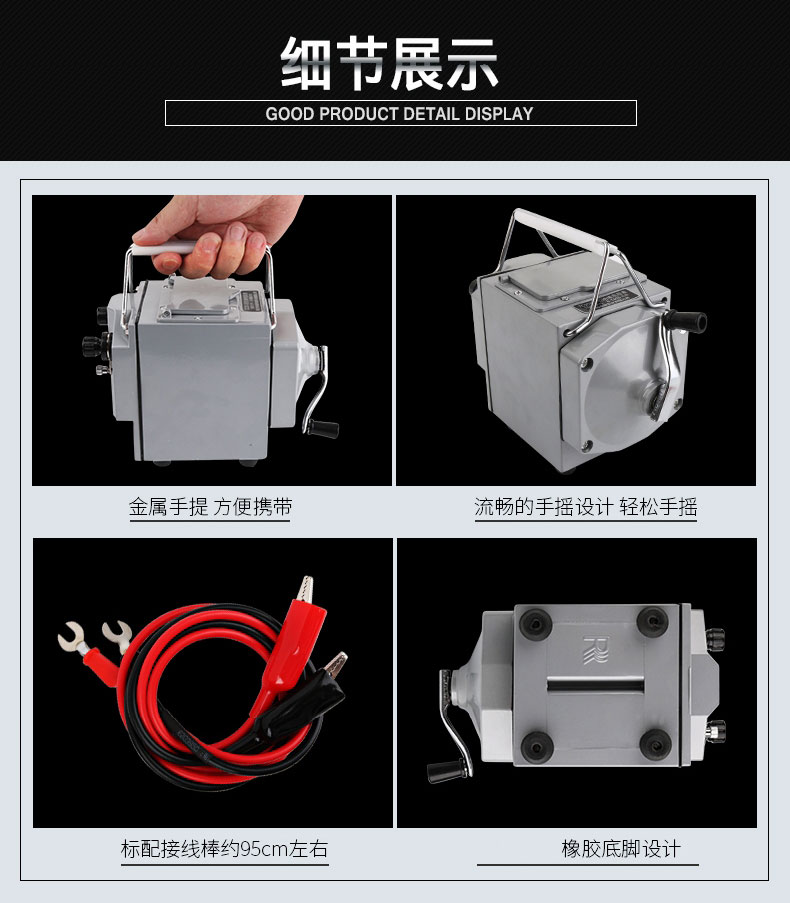 细节展示

GOOD PRODUCT DETAIL DISPLAY

金属手提 方便携带

流畅的手摇设计 轻松手摇

标配接线棒约95cm左右

橡胶底脚设计