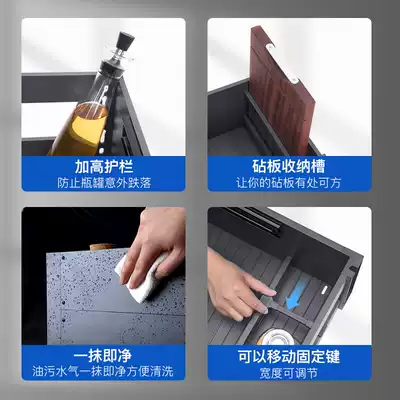 加高护栏
防止瓶罐意外跌落

砧板收纳槽
让你的砧板有处可方

一抹即净
油污水气一抹即净方便清洗

可以移动固定键
宽度可调节