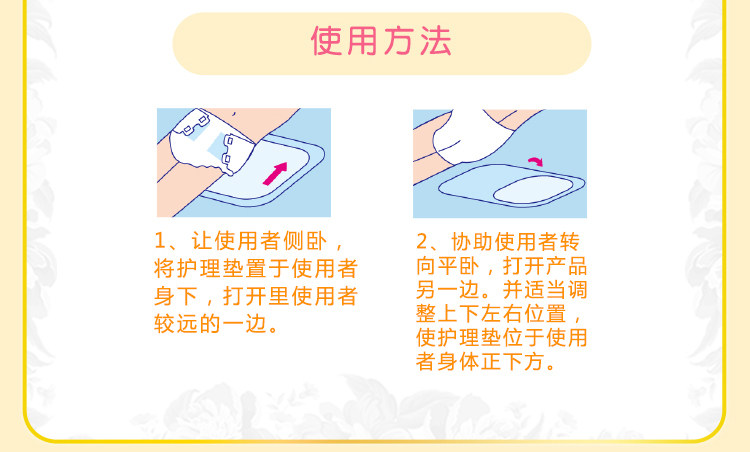 使用方法

1、让使用者侧卧，将护理垫置于使用者身下，打开里使用者较远的一边。

2、协助使用者转向平卧，打开产品另一边。并适当调整上下左右位置，使护理垫位于使用者身体正下方。