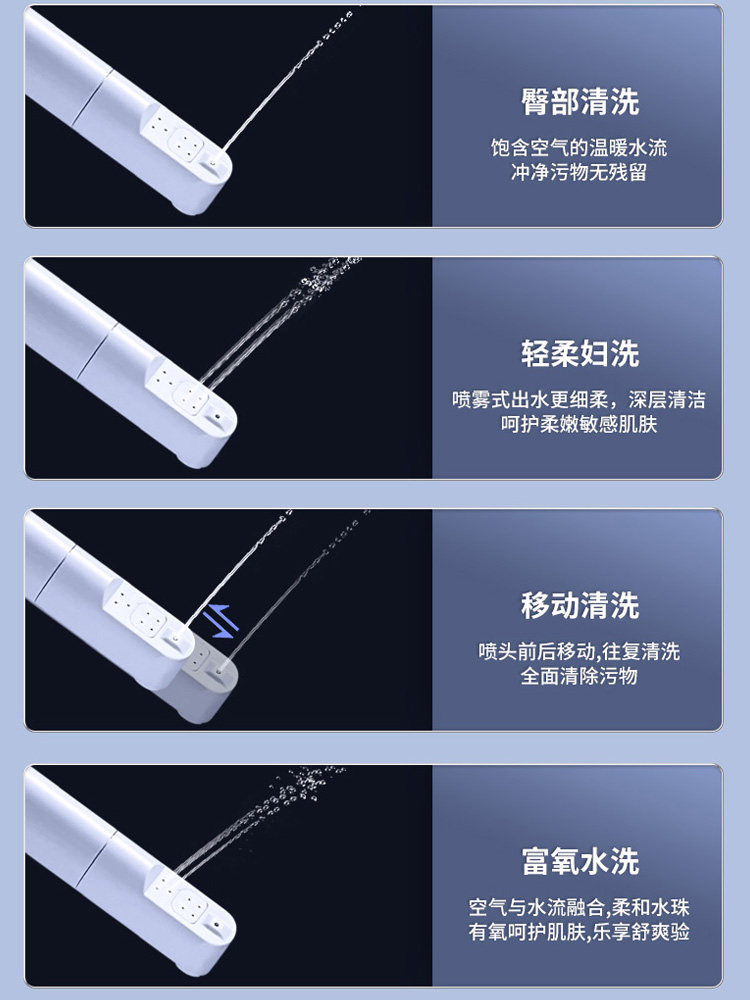 臀部清洗

饱含空气的温暖水流
冲净污物无残留

轻柔妇洗

喷雾式出水更细柔，深层清洁
呵护柔嫩敏感肌肤

移动清洗

喷头前后移动,往复清洗
全面清除污物

富氧水洗

空气与水流融合,柔和水珠
有氧呵护肌肤,乐享舒爽验