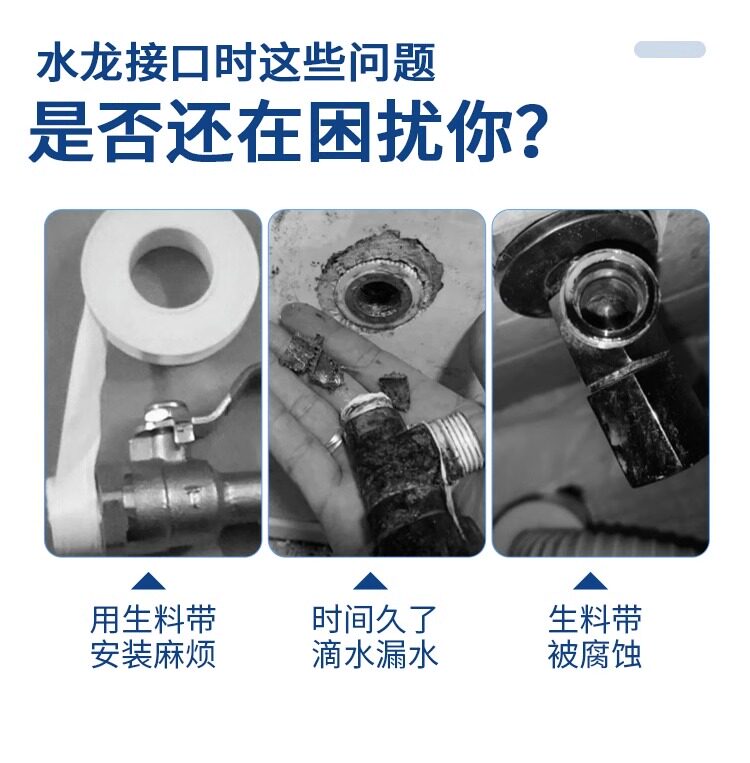 水龙接口时这些问题

是否还在困扰你?

用生料带
安装麻烦

时间久了
滴水漏水

生料带
被腐蚀