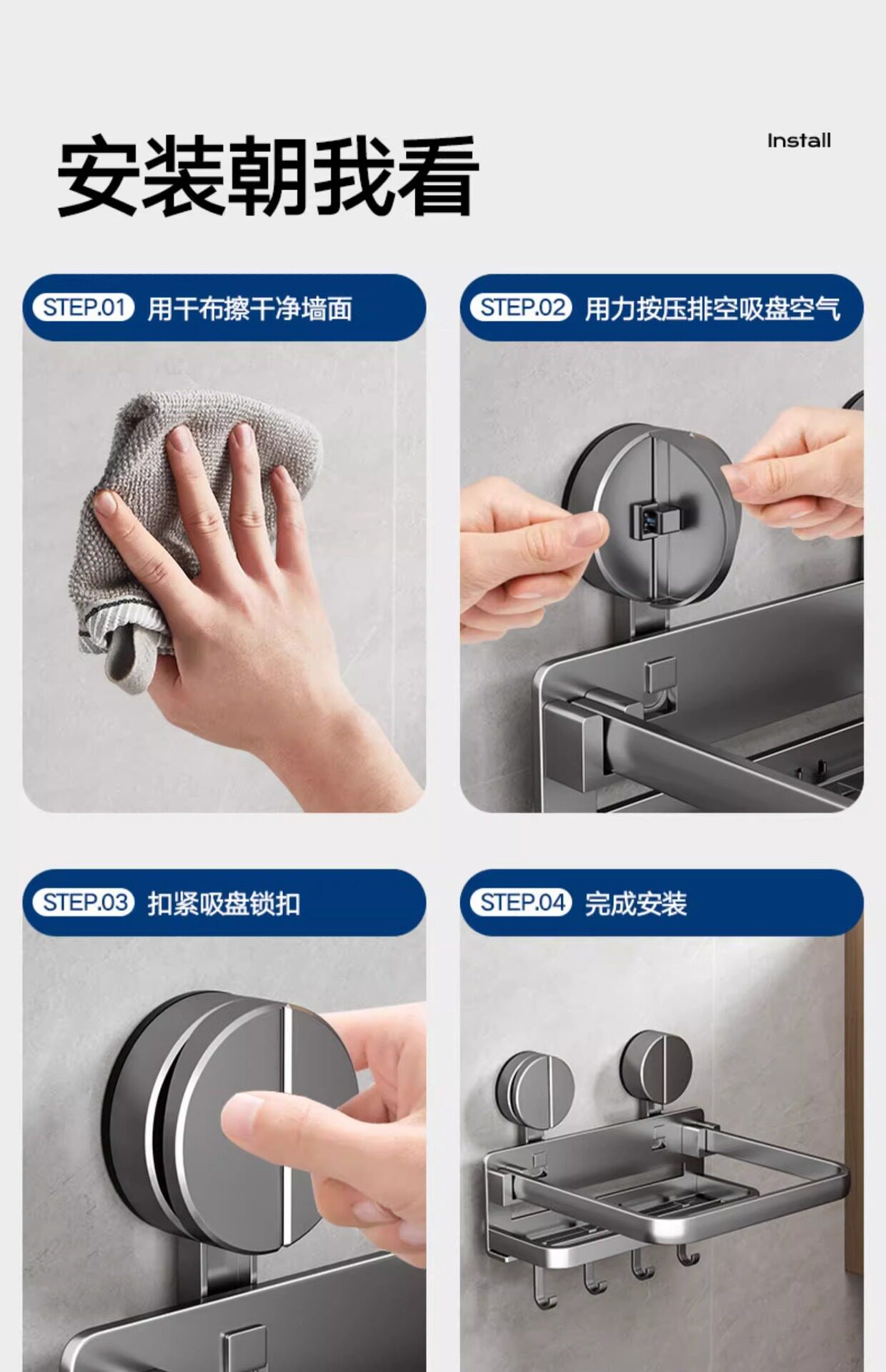 安装朝我看

Install

STEP.01 用干布擦干净墙面

STEP.02 用力按压排空吸盘空气

STEP.03 扣紧吸盘锁扣

STEP.04 完成安装