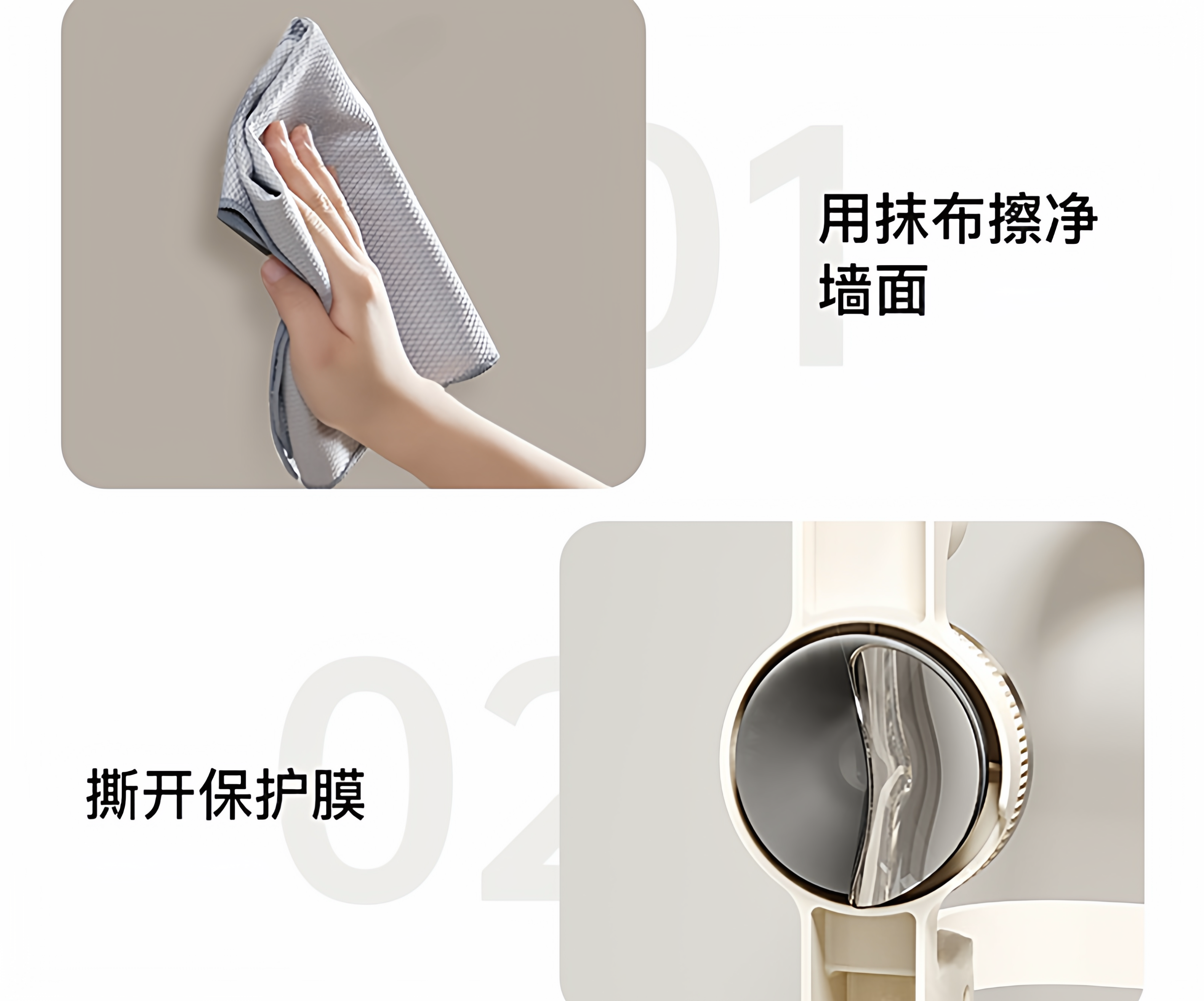 01

用抹布擦净墙面

02

撕开保护膜