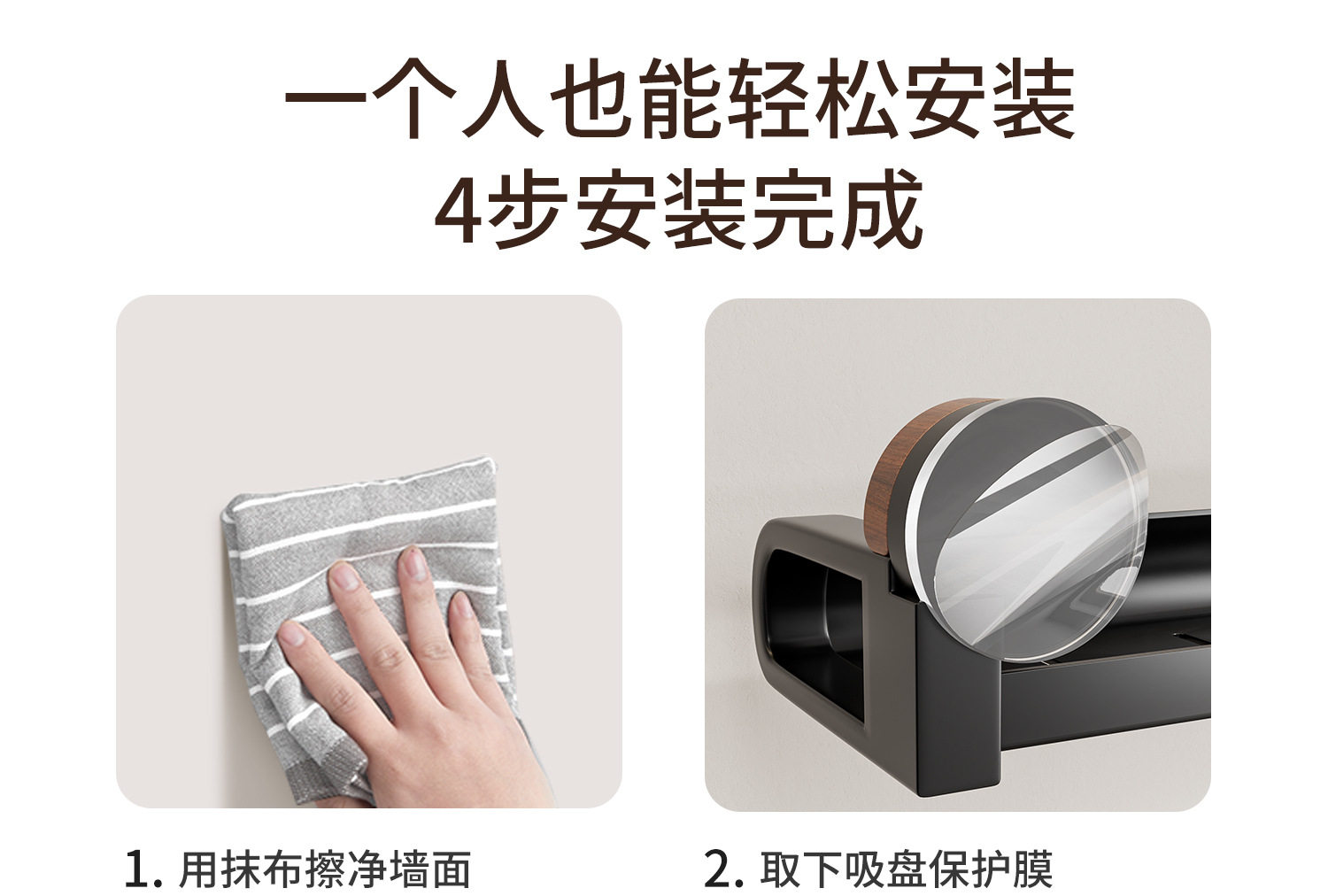 一个人也能轻松安装
4步安装完成

1. 用抹布擦净墙面

2. 取下吸盘保护膜