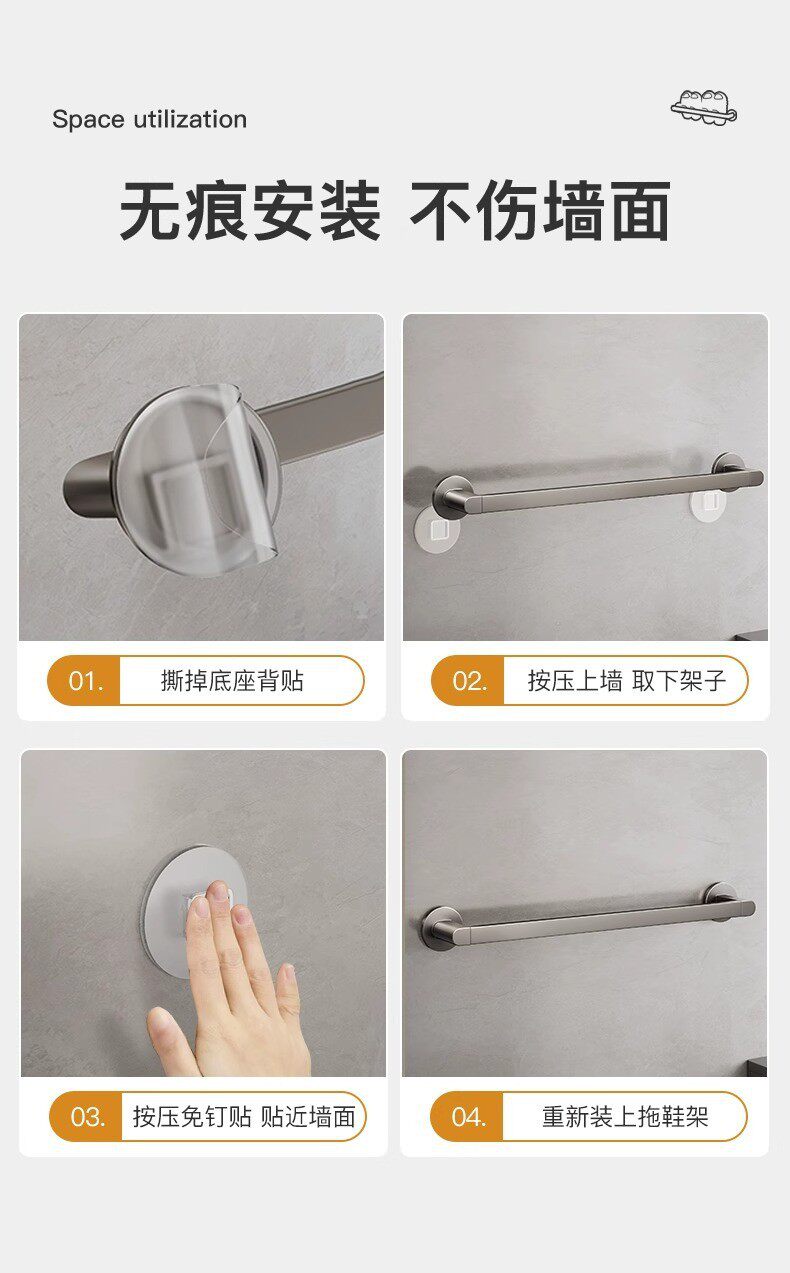 Space utilization

无痕安装 不伤墙面

01. 撕掉底座背贴

02. 按压上墙 取下架子

03. 按压免钉贴 贴近墙面

04. 重新装上拖鞋架