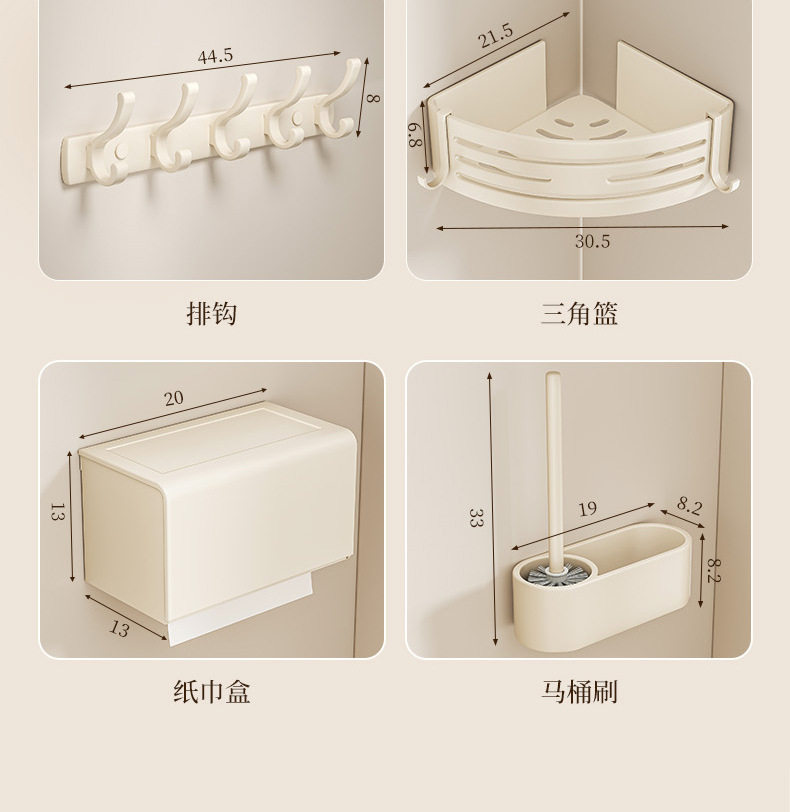 44.5
8

排钩

21.5
6.8
30.5

三角篮

20
13
13

纸巾盒

33
19
8.2
8.2

马桶刷