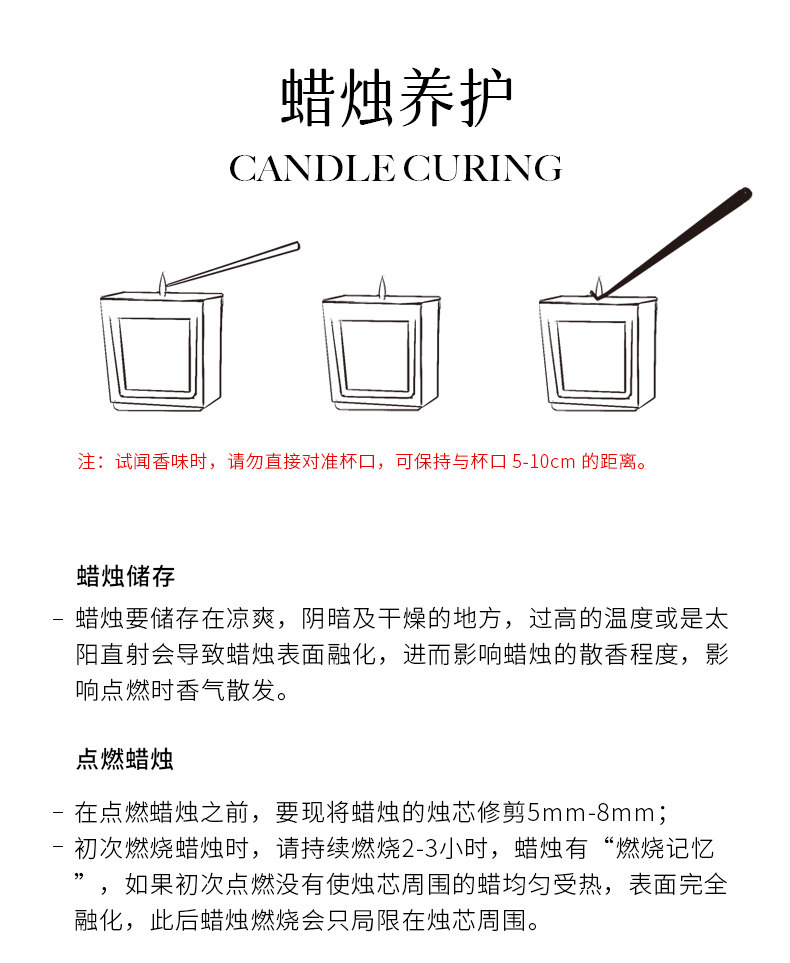 蜡烛养护
CANDLE CURING

注：试闻香味时，请勿直接对准杯口，可保持与杯口 5-10cm 的距离。

蜡烛储存

- 蜡烛要储存在凉爽，阴暗及干燥的地方，过高的温度或是太阳直射会导致蜡烛表面融化，进而影响蜡烛的散香程度，影响点燃时香气散发。

点燃蜡烛

- 在点燃蜡烛之前，要现将蜡烛的烛芯修剪5mm-8mm；
- 初次燃烧蜡烛时，请持续燃烧2-3小时，蜡烛有“燃烧记忆”，如果初次点燃没有使烛芯周围的蜡均匀受热，表面完全融化，此后蜡烛燃烧会只局限在烛芯周围。