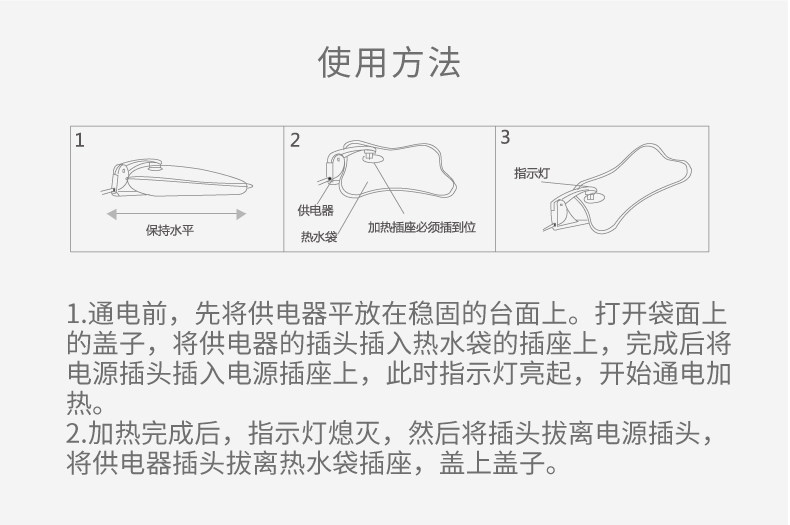 使用方法

1

保持水平

2

供电器

热水袋

加热插座必须插到位

3

指示灯

1.通电前，先将供电器平放在稳固的台面上。打开袋面上的盖子，将供电器的插头插入热水袋的插座上，完成后将电源插头插入电源插座上，此时指示灯亮起，开始通电加热。
2.加热完成后，指示灯熄灭，然后将插头拔离电源插头，将供电器插头拔离热水袋插座，盖上盖子。