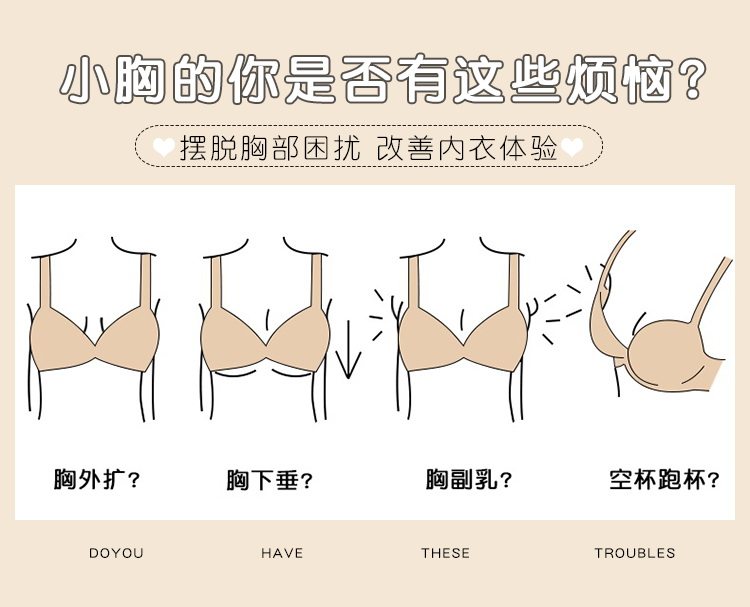 小胸的你是否有这些烦恼?

摆脱胸部困扰 改善内衣体验

胸外扩? 胸下垂? 胸副乳? 空杯跑杯?

DOYOU HAVE THESE TROUBLES