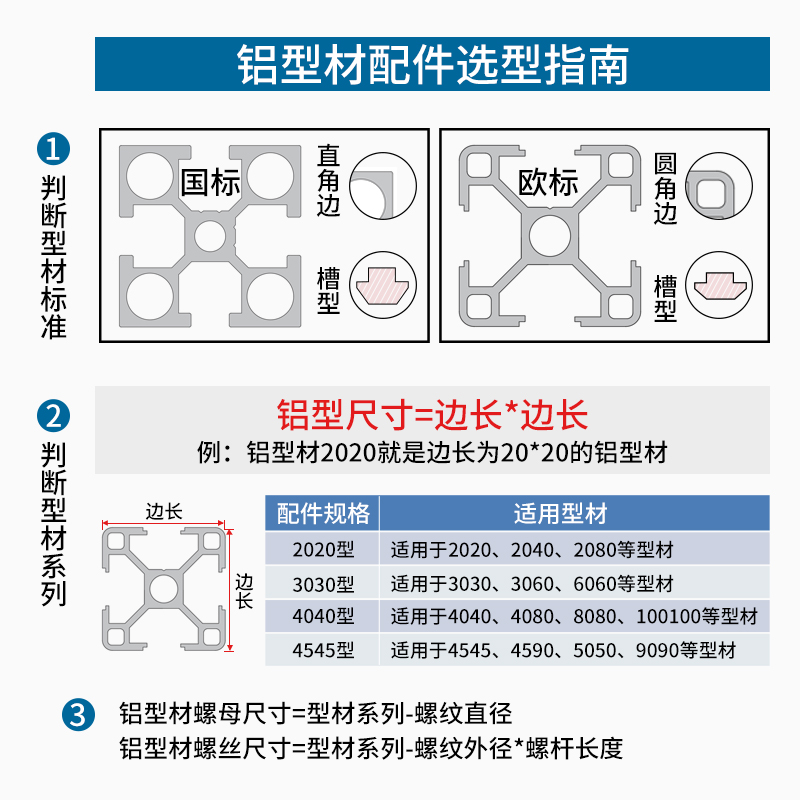 铝型材配件选型指南

1
判断型材标准

国标
直角边
槽型

欧标
圆角边
槽型

2
判断型材系列

铝型尺寸=边长*边长
例：铝型材2020就是边长为20*20的铝型材

边长
边长

| 配件规格 | 适用型材 |
|---|---|
| 2020型 | 适用于2020、2040、2080等型材 |
| 3030型 | 适用于3030、3060、6060等型材 |
| 4040型 | 适用于4040、4080、8080、100100等型材 |
| 4545型 | 适用于4545、4590、5050、9090等型材 |

3
铝型材螺母尺寸=型材系列-螺纹直径
铝型材螺丝尺寸=型材系列-螺纹外径*螺杆长度