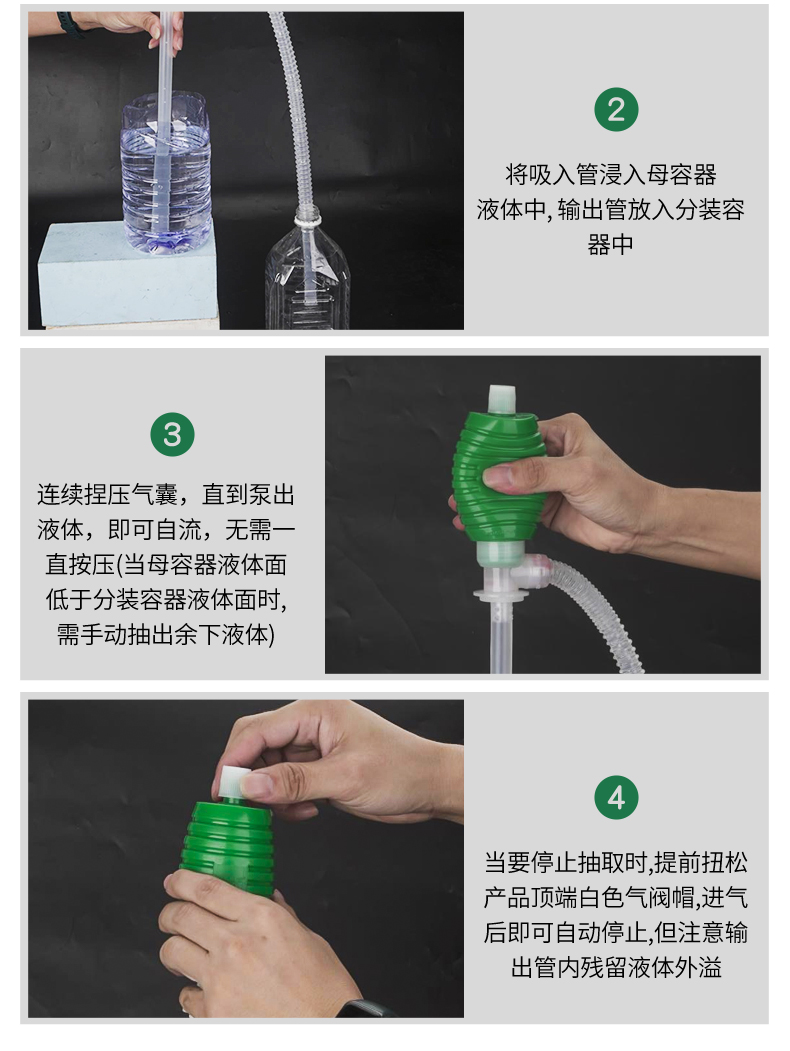 2

将吸入管浸入母容器液体中,输出管放入分装容器中

3

连续捏压气囊，直到泵出液体，即可自流，无需一直按压(当母容器液体面低于分装容器液体面时,需手动抽出余下液体)

4

当要停止抽取时,提前扭松产品顶端白色气阀帽,进气后即可自动停止,但注意输出管内残留液体外溢