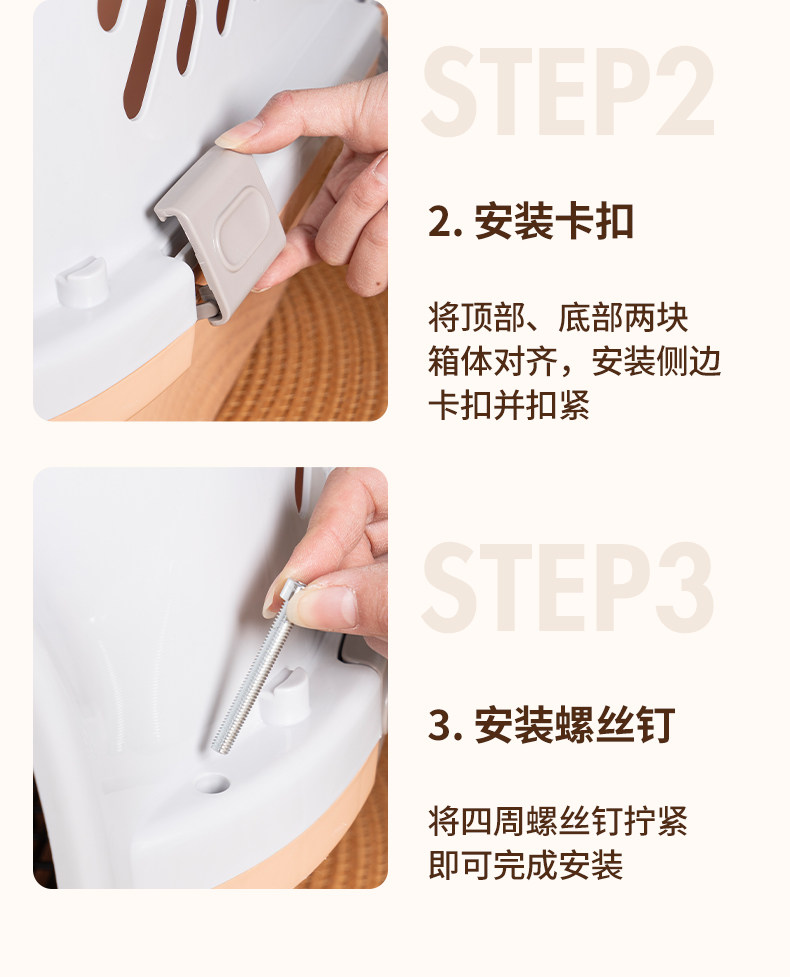 STEP2

2. 安装卡扣

将顶部、底部两块箱体对齐，安装侧边卡扣并扣紧

STEP3

3. 安装螺丝钉

将四周螺丝钉拧紧即可完成安装