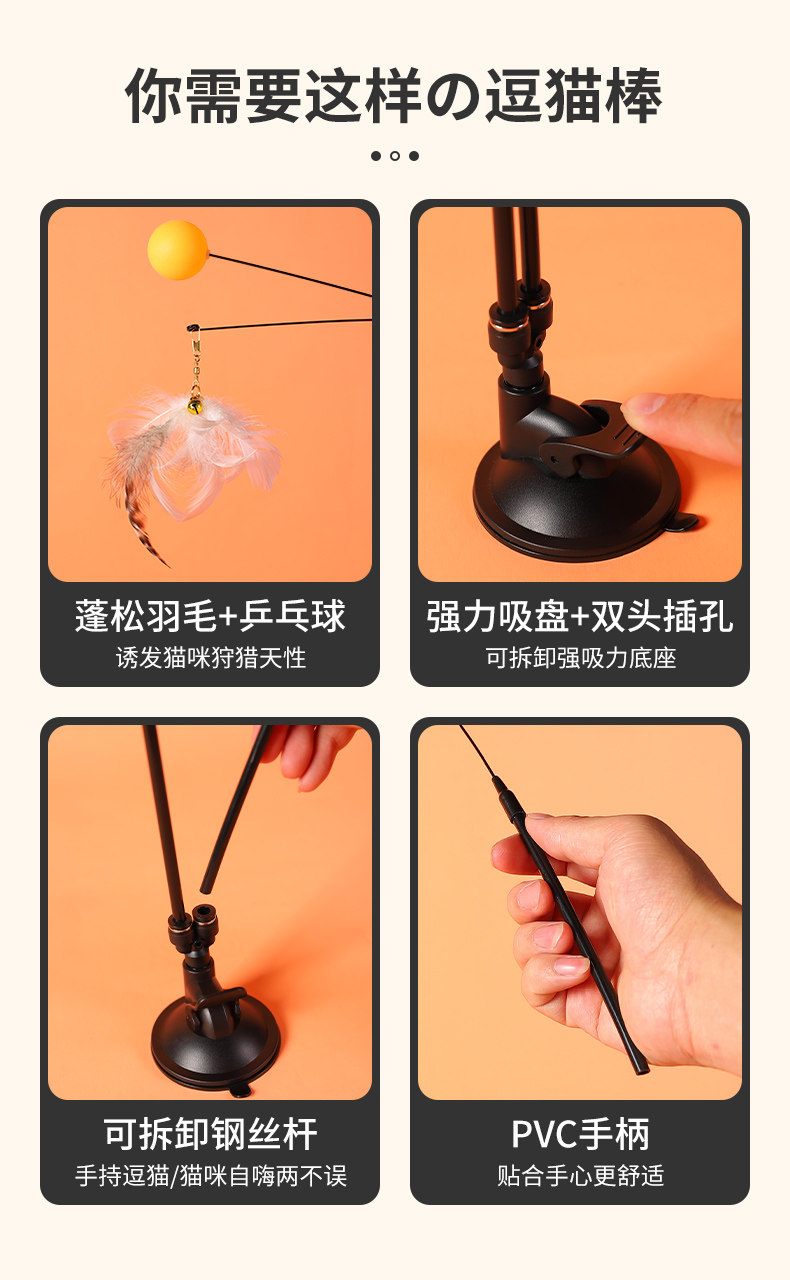 你需要这样の逗猫棒

蓬松羽毛+乒乓球
诱发猫咪狩猎天性

强力吸盘+双头插孔
可拆卸强吸力底座

可拆卸钢丝杆
手持逗猫/猫咪自嗨两不误

PVC手柄
贴合手心更舒适