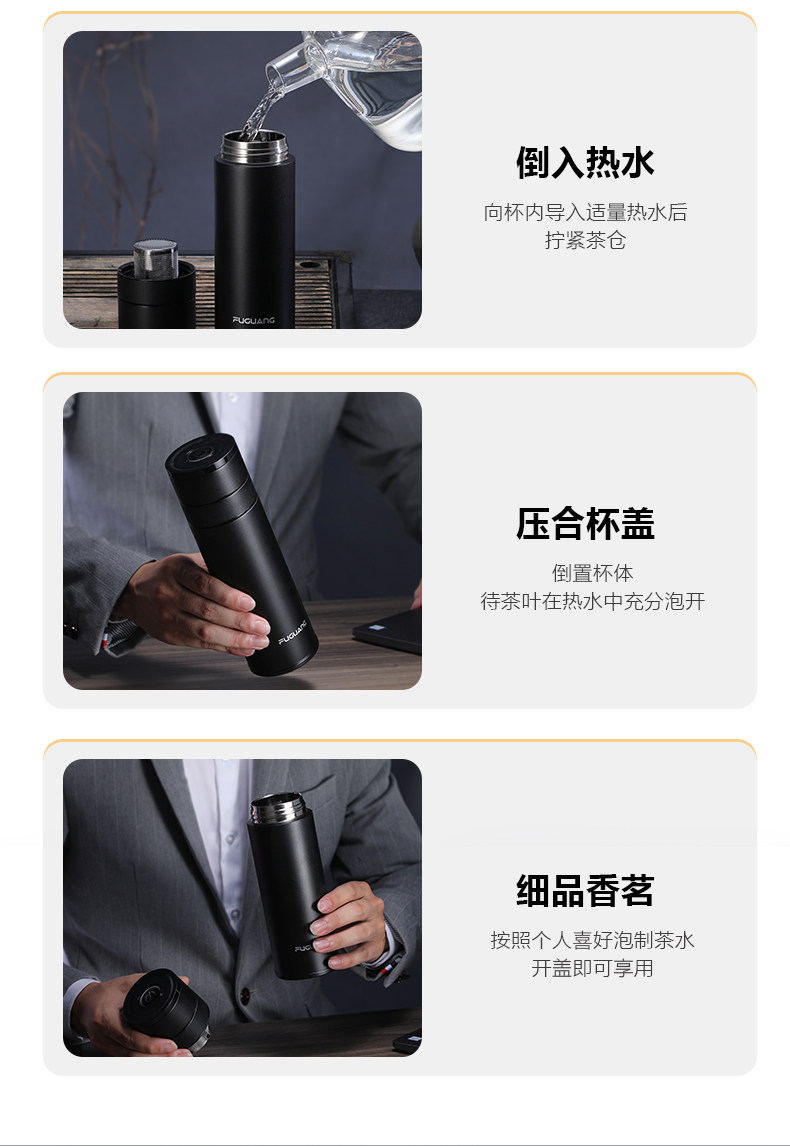 FUGUANG

倒入热水

向杯内导入适量热水后
拧紧茶仓

FUGUANG

压合杯盖

倒置杯体
待茶叶在热水中充分泡开

FUGUANG

细品香茗

按照个人喜好泡制茶水
开盖即可享用