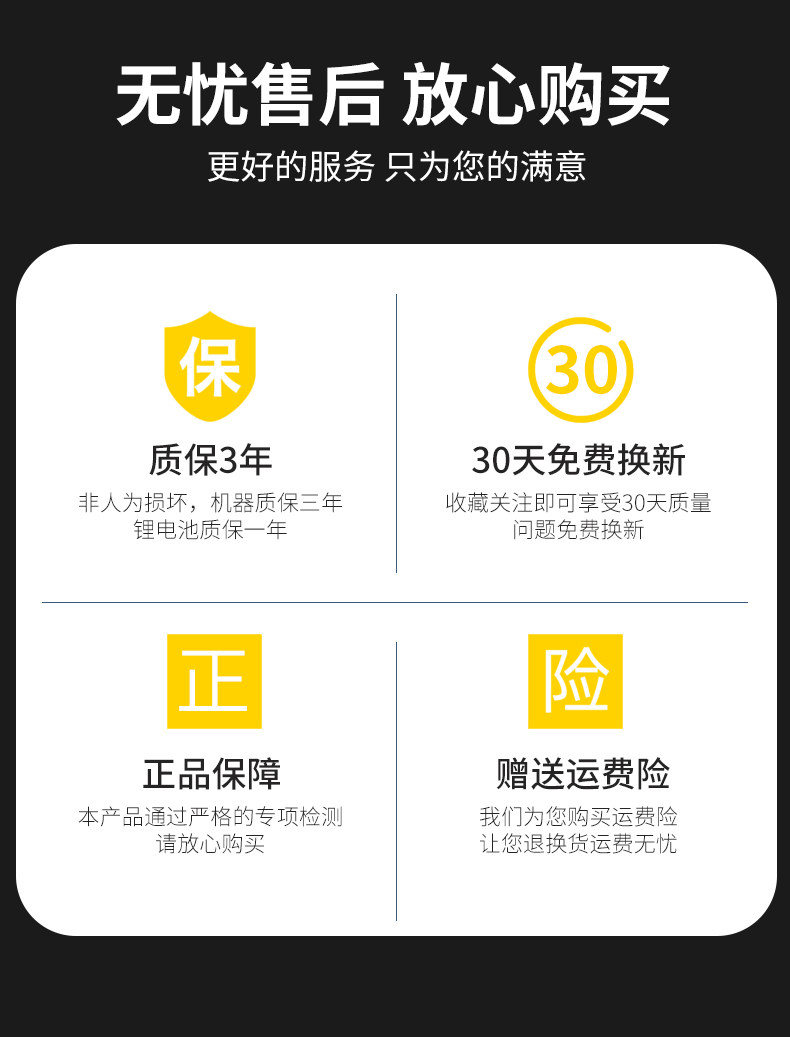 无忧售后 放心购买

更好的服务 只为您的满意

保

质保3年

非人为损坏，机器质保三年
锂电池质保一年

30

30天免费换新

收藏关注即可享受30天质量
问题免费换新

正

正品保障

本产品通过严格的专项检测
请放心购买

险

赠送运费险

我们为您购买运费险
让您退换货运费无忧