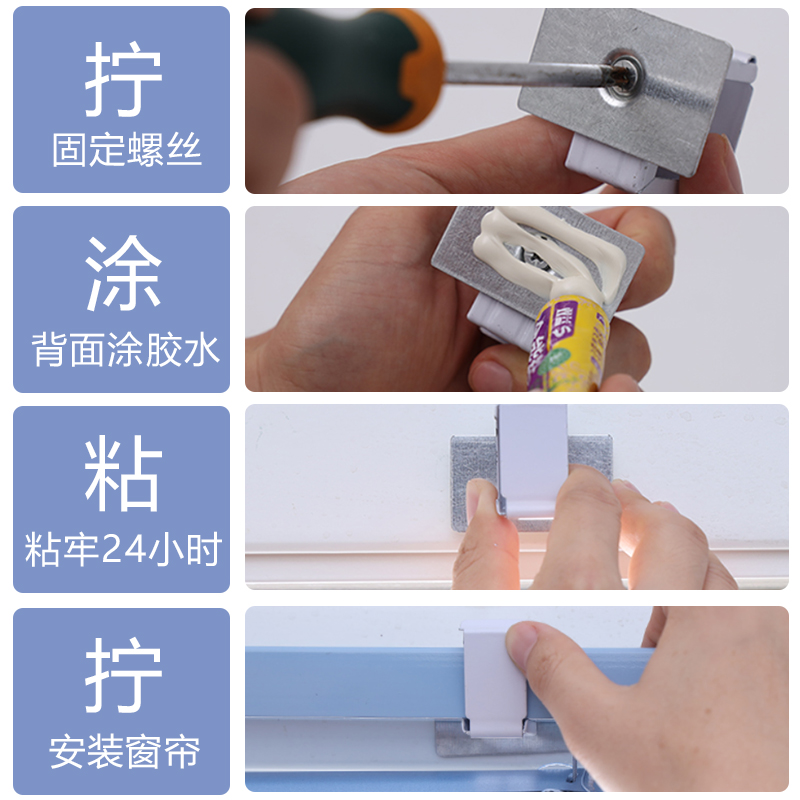 拧
固定螺丝

涂
背面涂胶水

粘
粘牢24小时

拧
安装窗帘