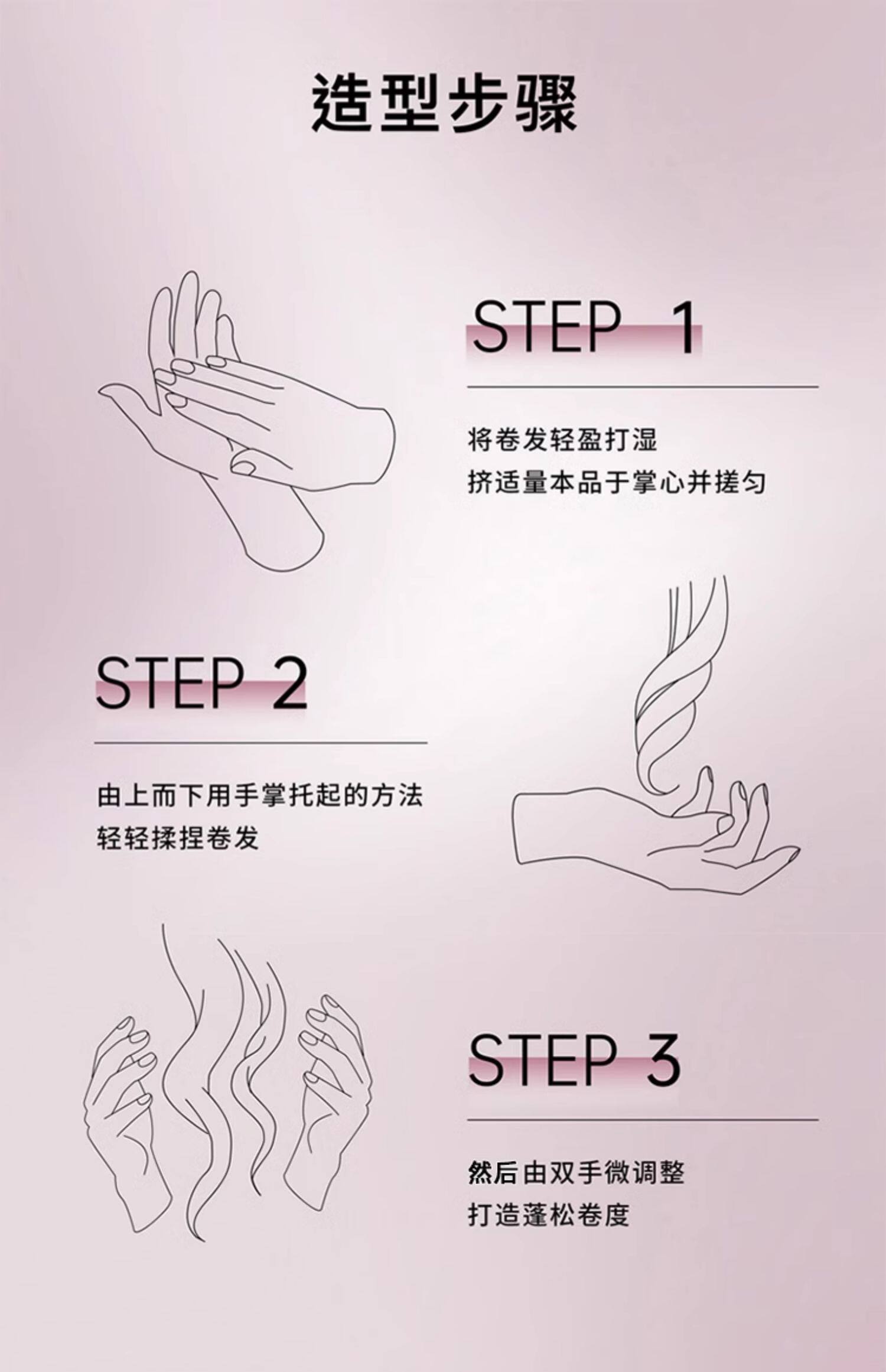 造型步骤

STEP 1

将卷发轻盈打湿
挤适量本品于掌心并搓匀

STEP 2

由上而下用手掌托起的方法
轻轻揉捏卷发

STEP 3

然后由双手微调整
打造蓬松卷度