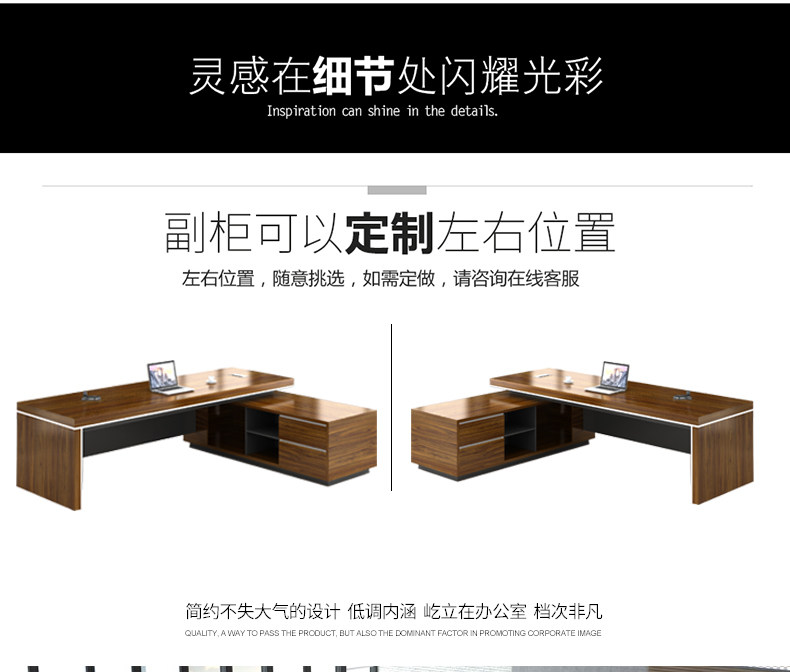 灵感在细节处闪耀光彩
Inspiration can shine in the details.

副柜可以定制左右位置
左右位置，随意挑选，如需定做，请咨询在线客服

简约不失大气的设计 低调内涵 屹立在办公室 档次非凡
QUALITY, A WAY TO PASS THE PRODUCT, BUT ALSO THE DOMINANT FACTOR IN PROMOTING CORPORATE IMAGE