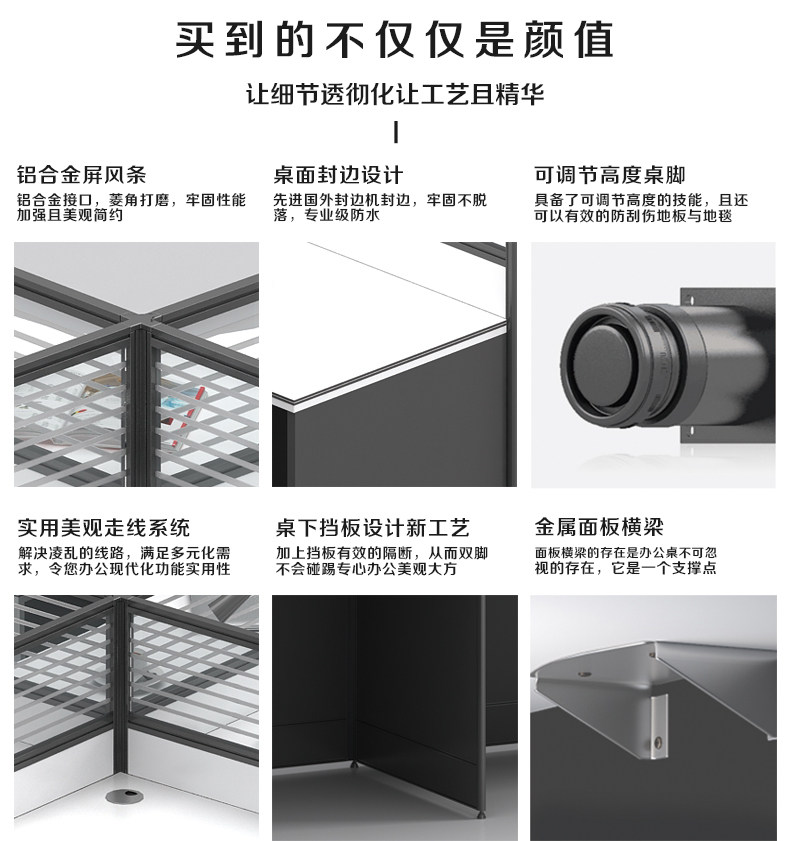 买到的不仅仅是颜值

让细节透彻化让工艺且精华

铝合金屏风条
铝合金接口，菱角打磨，牢固性能加强且美观简约

桌面封边设计
先进国外封边机封边，牢固不脱落，专业级防水

可调节高度桌脚
具备了可调节高度的技能，且还可以有效的防刮伤地板与地毯

实用美观走线系统
解决凌乱的线路，满足多元化需求，令您办公现代化功能实用性

桌下挡板设计新工艺
加上挡板有效的隔断，从而双脚不会碰踢专心办公美观大方

金属面板横梁
面板横梁的存在是办公桌不可忽视的存在，它是一个支撑点