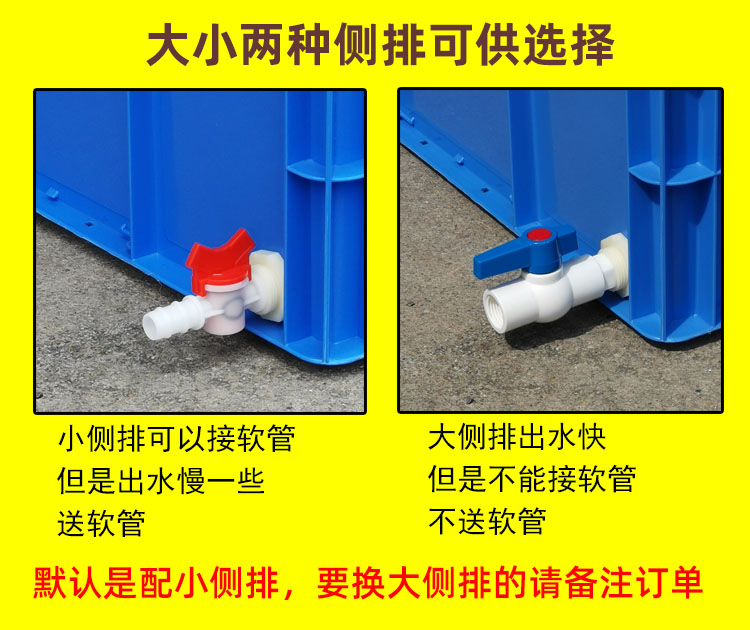 大小两种侧排可供选择

小侧排可以接软管
但是出水慢一些
送软管

大侧排出水快
但是不能接软管
不送软管

默认是配小侧排，要换大侧排的请备注订单