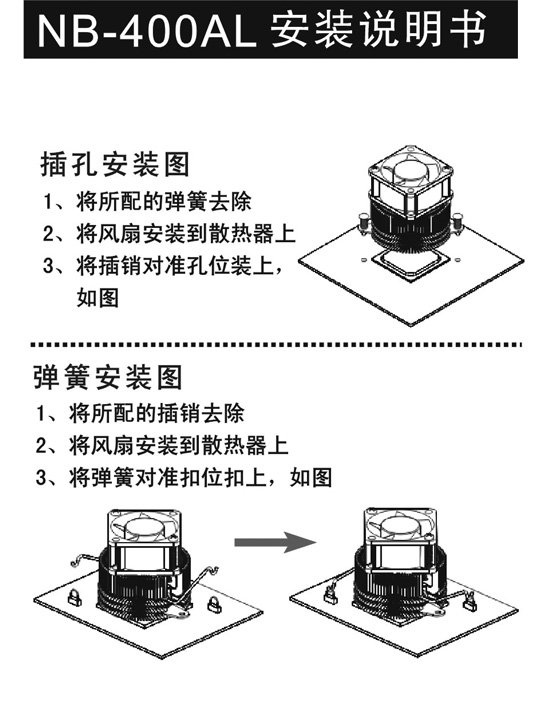 NB-400AL 安装说明书

插孔安装图

1、将所配的弹簧去除

2、将风扇安装到散热器上

3、将插销对准孔位装上，如图

弹簧安装图

1、将所配的插销去除

2、将风扇安装到散热器上

3、将弹簧对准扣位扣上，如图