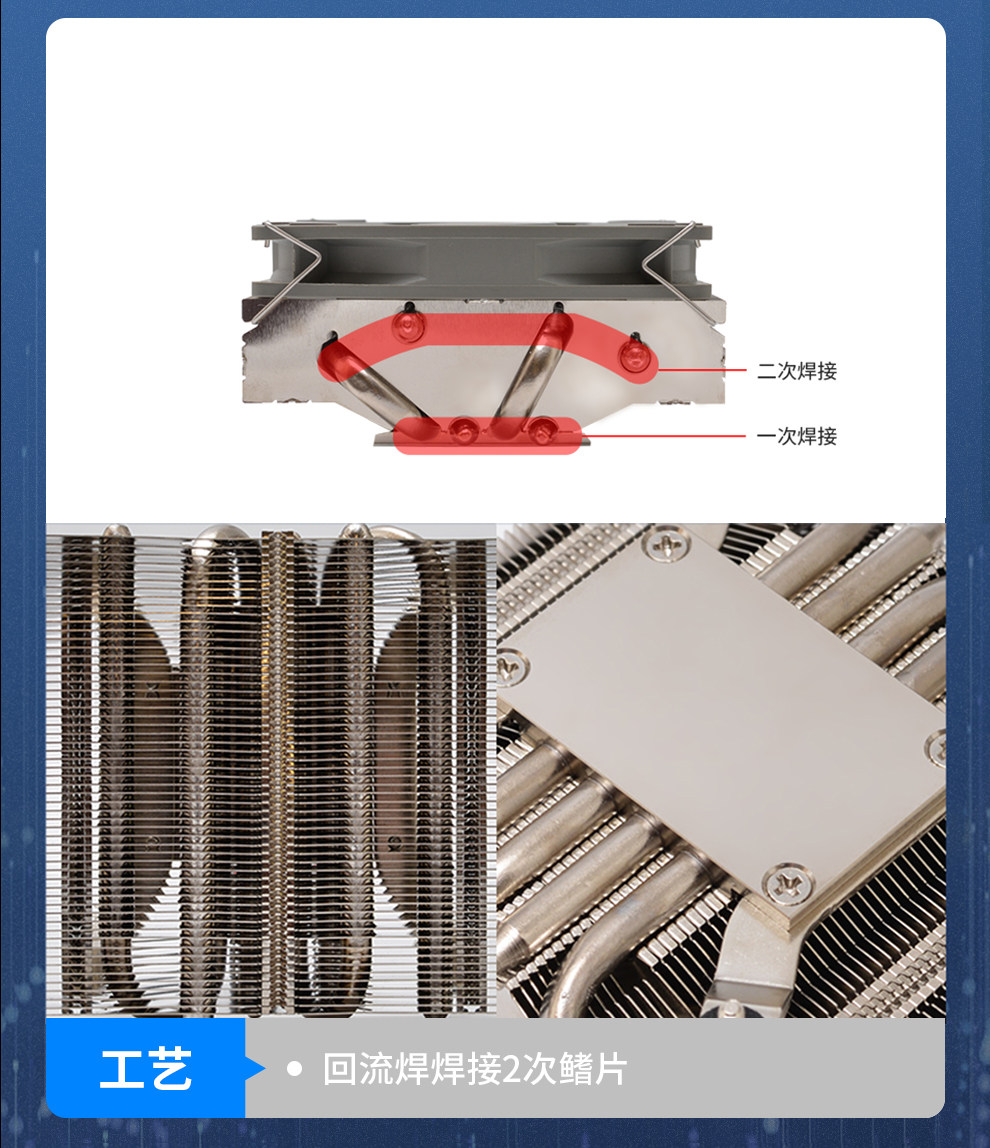 二次焊接

一次焊接

工艺

• 回流焊焊接2次鳍片