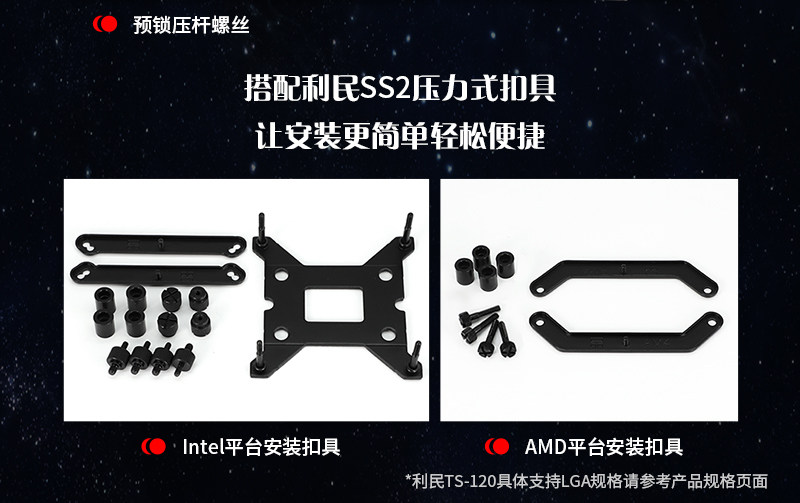 预锁压杆螺丝

搭配利民SS2压力式扣具
让安装更简单轻松便捷

Intel平台安装扣具

AMD平台安装扣具

*利民TS-120具体支持LGA规格请参考产品规格页面