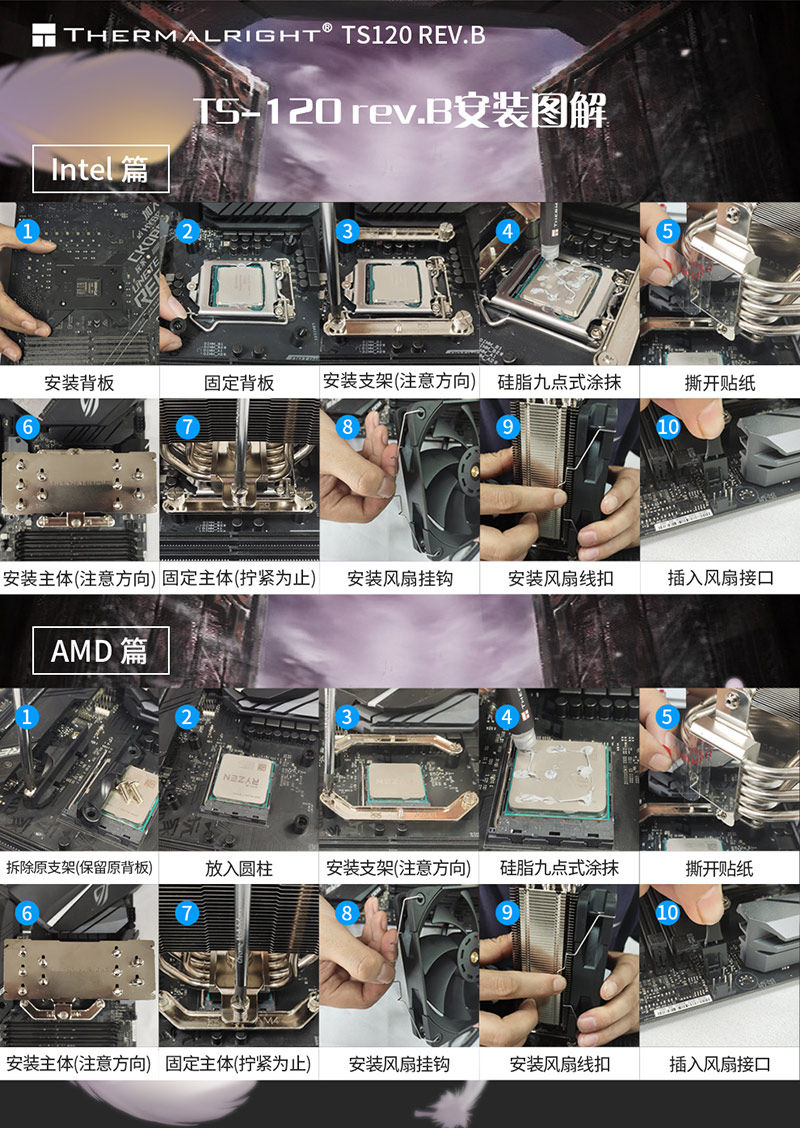 THERMALRIGHT® TS120 REV.B

TS-120 rev.B安装图解

Intel 篇

1 安装背板
2 固定背板
3 安装支架(注意方向)
4 硅脂九点式涂抹
5 撕开贴纸
6 安装主体(注意方向)
7 固定主体(拧紧为止)
8 安装风扇挂钩
9 安装风扇线扣
10 插入风扇接口

AMD 篇

1 拆除原支架(保留原背板)
2 放入圆柱
3 安装支架(注意方向)
4 硅脂九点式涂抹
5 撕开贴纸
6 安装主体(注意方向)
7 固定主体(拧紧为止)
8 安装风扇挂钩
9 安装风扇线扣
10 插入风扇接口