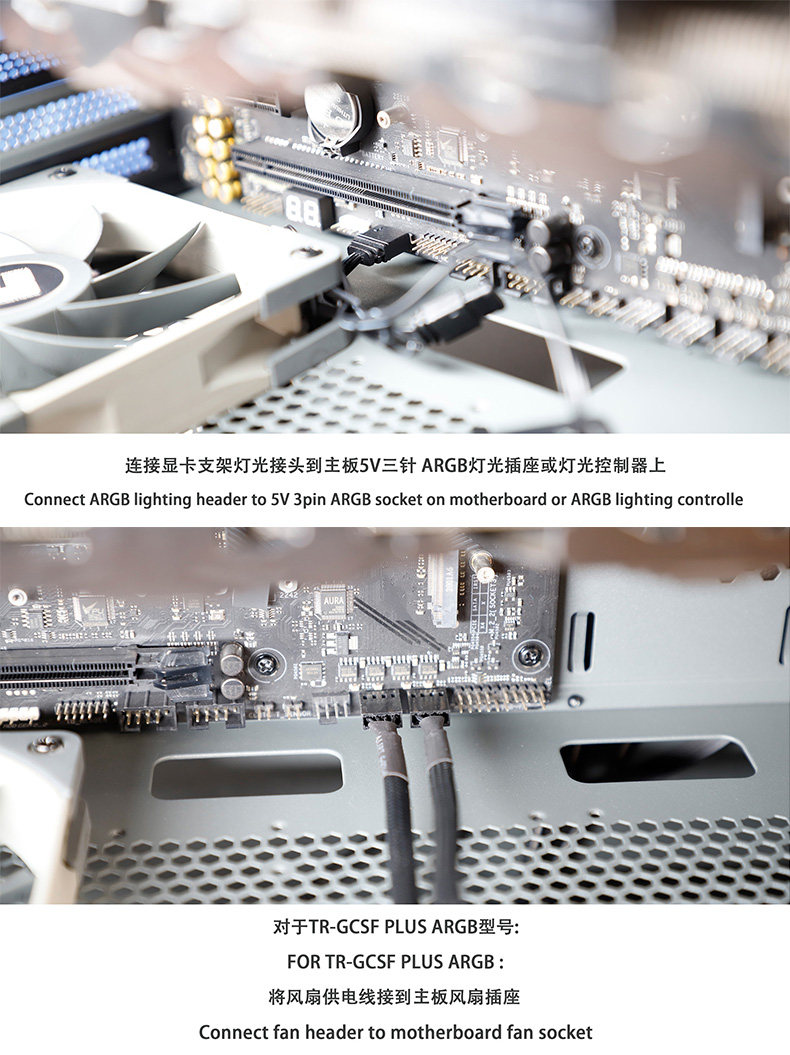 连接显卡支架灯光接头到主板5V三针 ARGB灯光插座或灯光控制器上
Connect ARGB lighting header to 5V 3pin ARGB socket on motherboard or ARGB lighting controlle

AURA

对于TR-GCSF PLUS ARGB型号:
FOR TR-GCSF PLUS ARGB :
将风扇供电线接到主板风扇插座
Connect fan header to motherboard fan socket