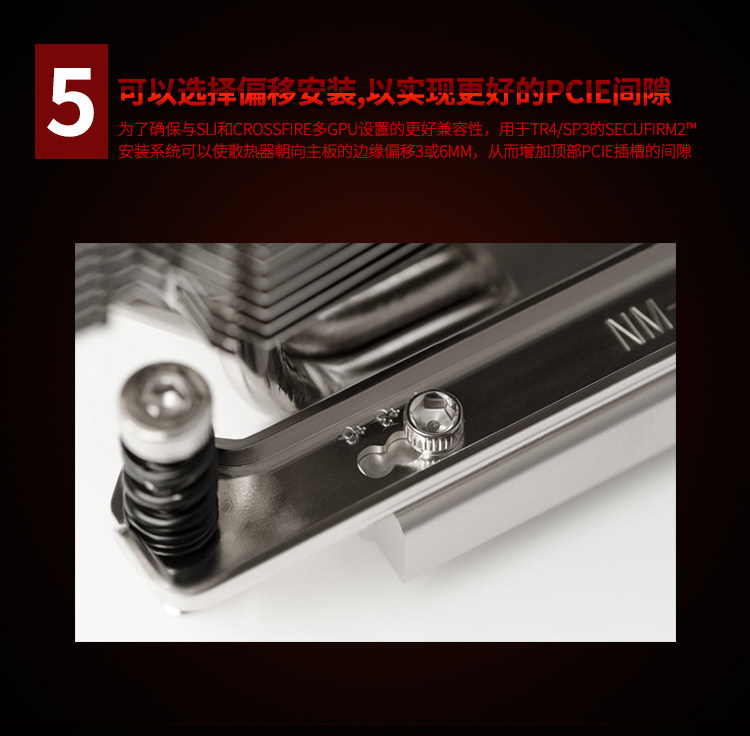 5

可以选择偏移安装,以实现更好的PCIE间隙

为了确保与SLI和CROSSFIRE多GPU设置的更好兼容性，用于TR4/SP3的SECUFIRM2™安装系统可以使散热器朝向主板的边缘偏移3或6MM，从而增加顶部PCIE插槽的间隙

NM-