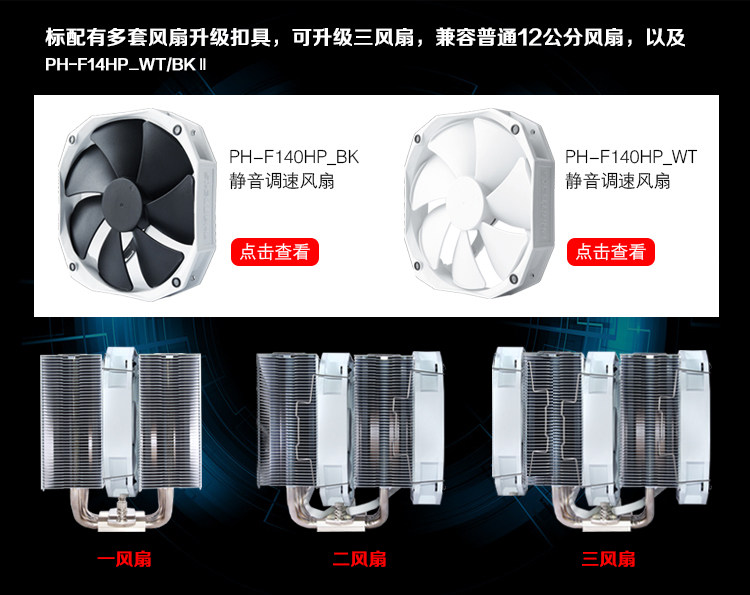 标配有多套风扇升级扣具，可升级三风扇，兼容普通12公分风扇，以及 PH-F14HP_WT/BK Ⅱ

PH-F140HP_BK
静音调速风扇

点击查看

PH-F140HP_WT
静音调速风扇

点击查看

一风扇

二风扇

三风扇