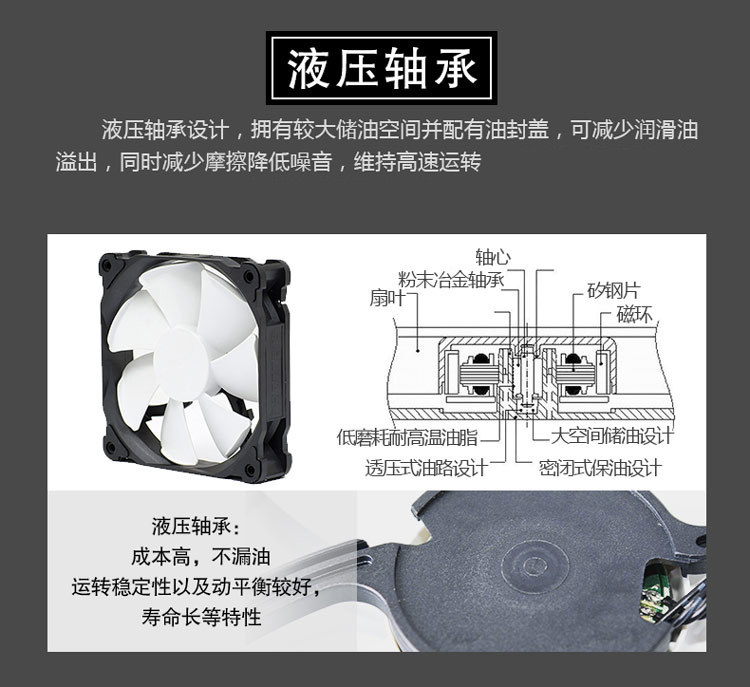 液压轴承

液压轴承设计，拥有较大储油空间并配有油封盖，可减少润滑油溢出，同时减少摩擦降低噪音，维持高速运转

轴心
粉末冶金轴承
扇叶
矽钢片
磁环
低磨耗耐高温油脂
大空间储油设计
透压式油路设计
密闭式保油设计

液压轴承：
成本高，不漏油
运转稳定性以及动平衡较好，
寿命长等特性