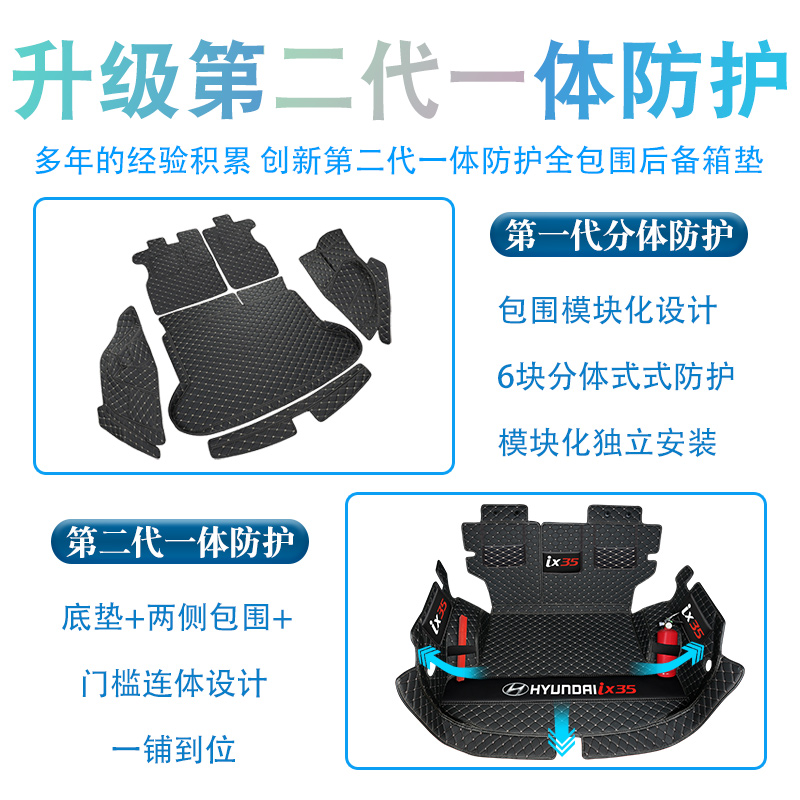 升级第二代一体防护

多年的经验积累 创新第二代一体防护全包围后备箱垫

第一代分体防护

包围模块化设计

6块分体式式防护

模块化独立安装

第二代一体防护

底垫+两侧包围+

门槛连体设计

一铺到位

ix35

ix35

ix35

HYUNDAI ix35