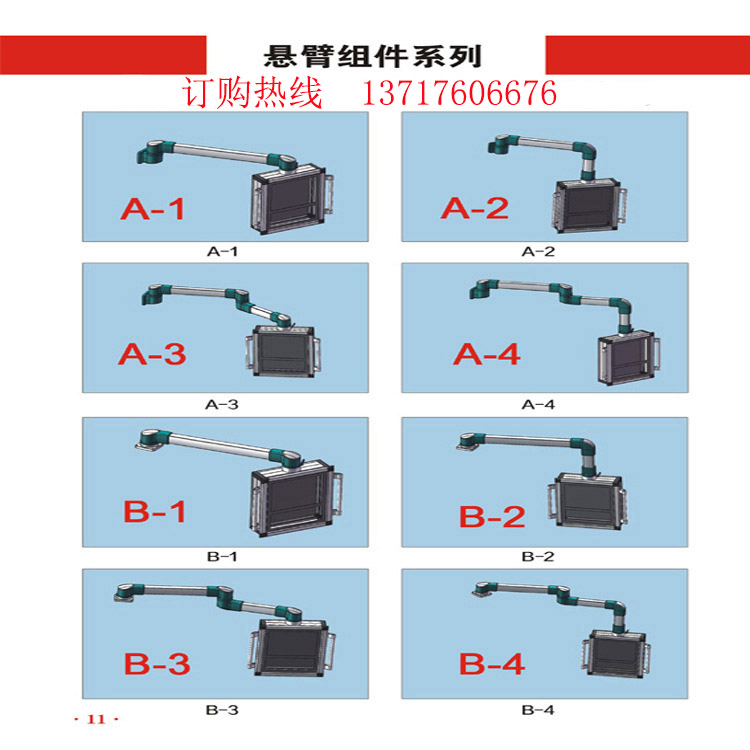 悬臂组件系列

订购热线 13717606676

A-1

A-1

A-2

A-2

A-3

A-3

A-4

A-4

B-1

B-1

B-2

B-2

B-3

B-3

B-4

B-4

· 11 ·