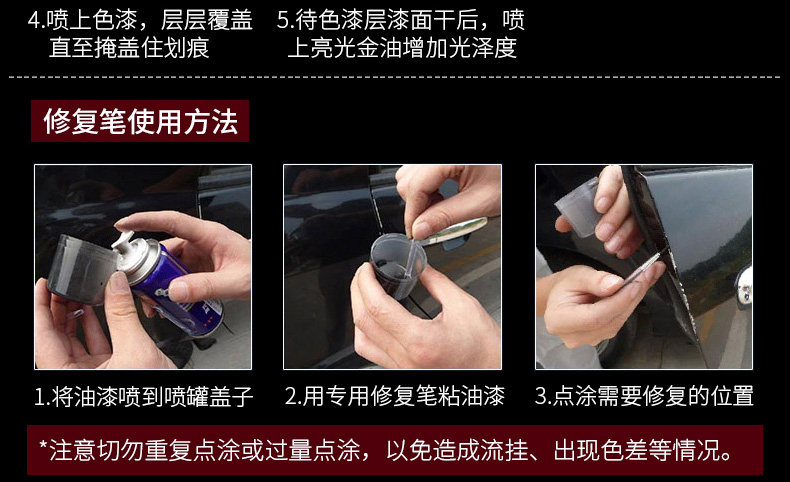 4.喷上色漆，层层覆盖直至掩盖住划痕

5.待色漆层漆面干后，喷上亮光金油增加光泽度

修复笔使用方法

1.将油漆喷到喷罐盖子

2.用专用修复笔粘油漆

3.点涂需要修复的位置

*注意切勿重复点涂或过量点涂，以免造成流挂、出现色差等情况。