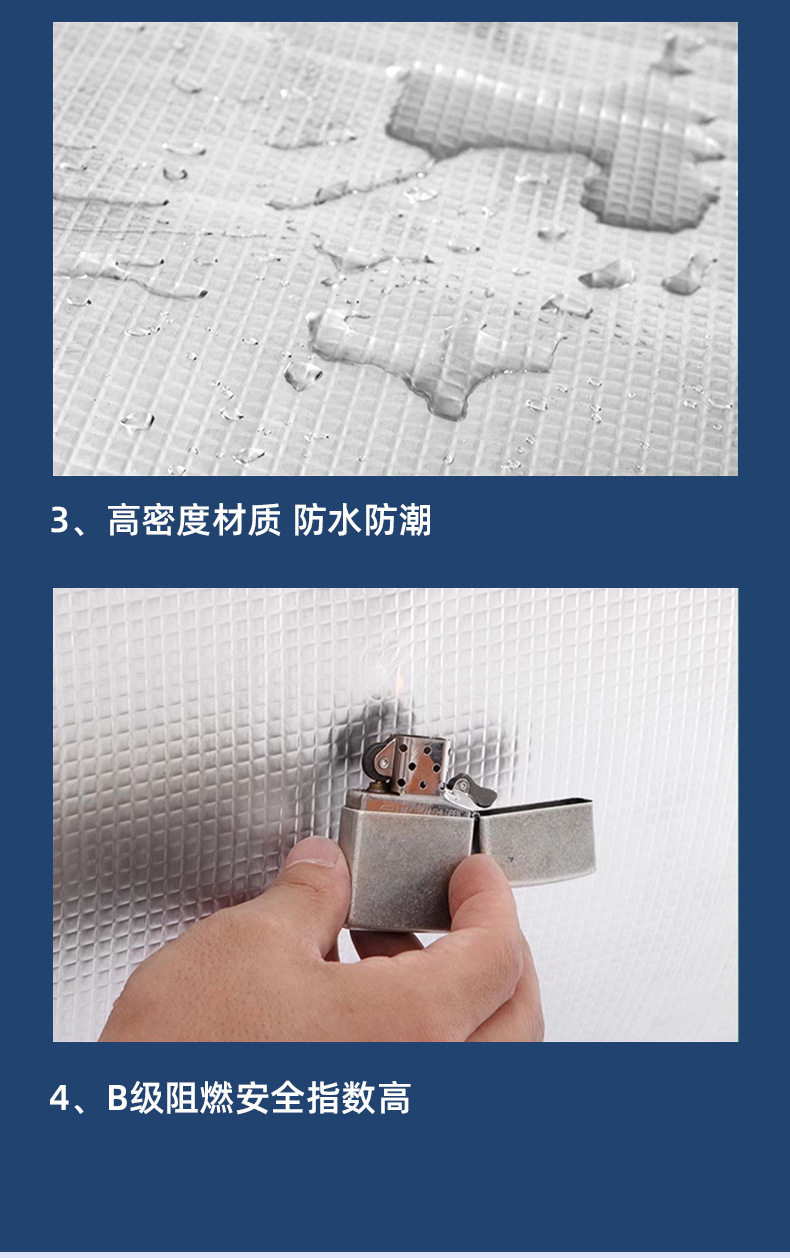 3、高密度材质 防水防潮

4、B级阻燃安全指数高