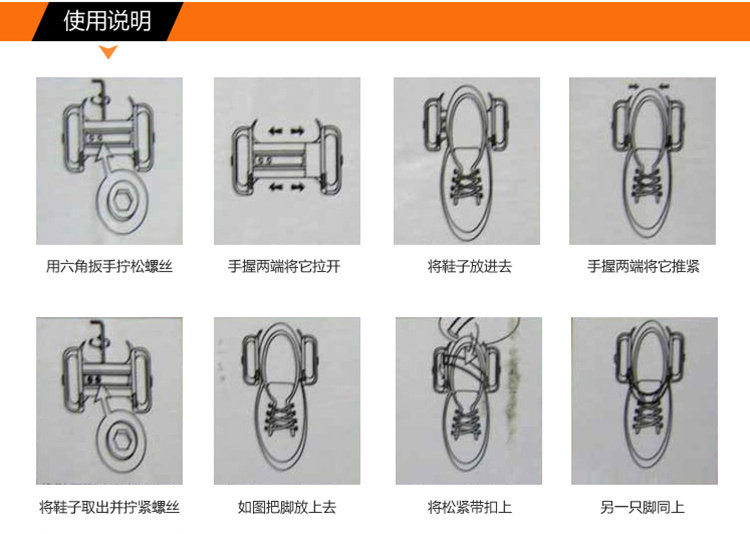 使用说明

用六角扳手拧松螺丝

手握两端将它拉开

将鞋子放进去

手握两端将它推紧

将鞋子取出并拧紧螺丝

如图把脚放上去

将松紧带扣上

另一只脚同上