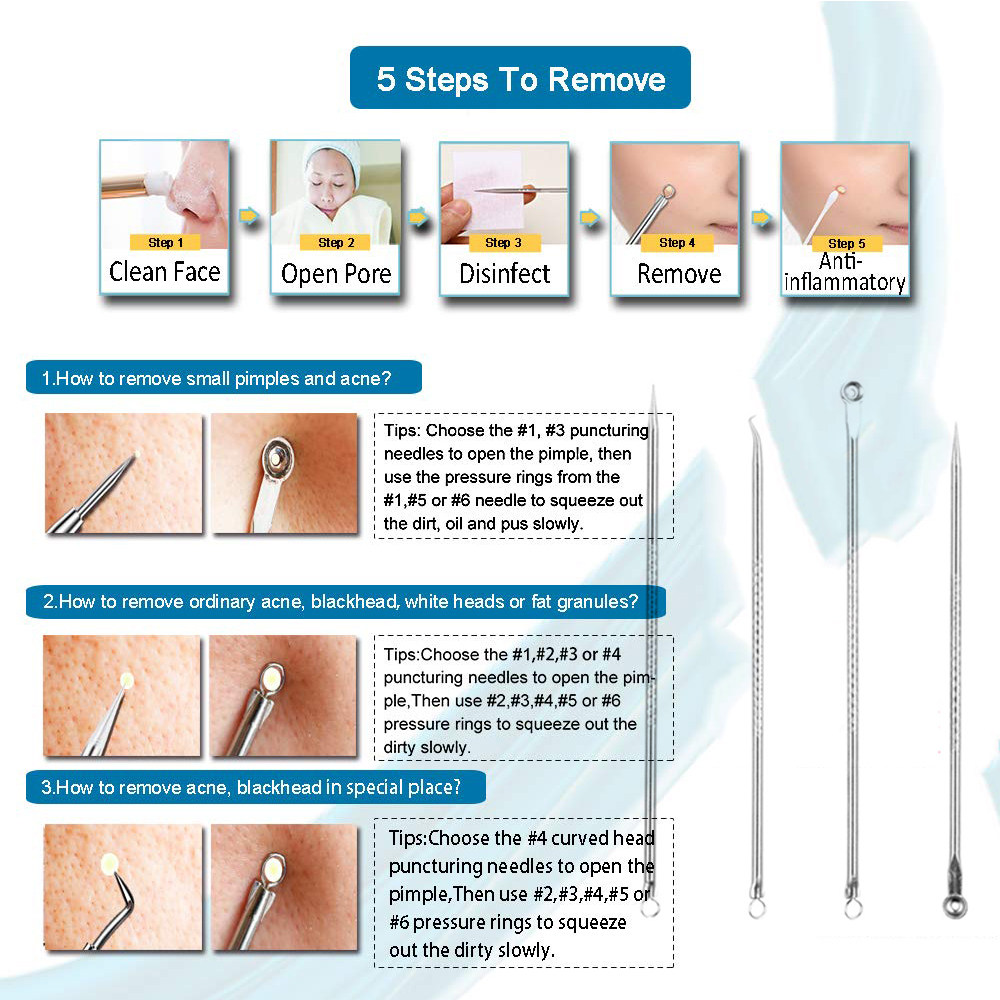 5 Steps To Remove

Step 1
Clean Face

Step 2
Open Pore

Step 3
Disinfect

Step 4
Remove

Step 5
Anti-inflammatory

1.How to remove small pimples and acne?

Tips: Choose the #1, #3 puncturing needles to open the pimple, then use the pressure rings from the #1,#5 or #6 needle to squeeze out the dirt, oil and pus slowly.

2.How to remove ordinary acne, blackhead, white heads or fat granules?

Tips:Choose the #1,#2,#3 or #4 puncturing needles to open the pimple,Then use #2,#3,#4,#5 or #6 pressure rings to squeeze out the dirty slowly.

3.How to remove acne, blackhead in special place?

Tips:Choose the #4 curved head puncturing needles to open the pimple,Then use #2,#3,#4,#5 or #6 pressure rings to squeeze out the dirty slowly.