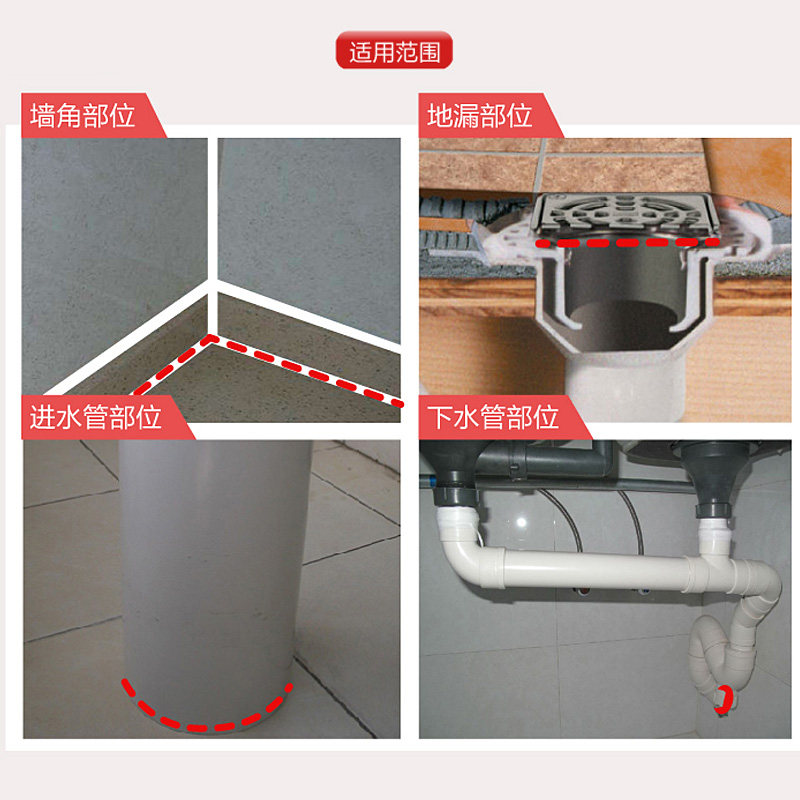 适用范围

墙角部位

地漏部位

进水管部位

下水管部位