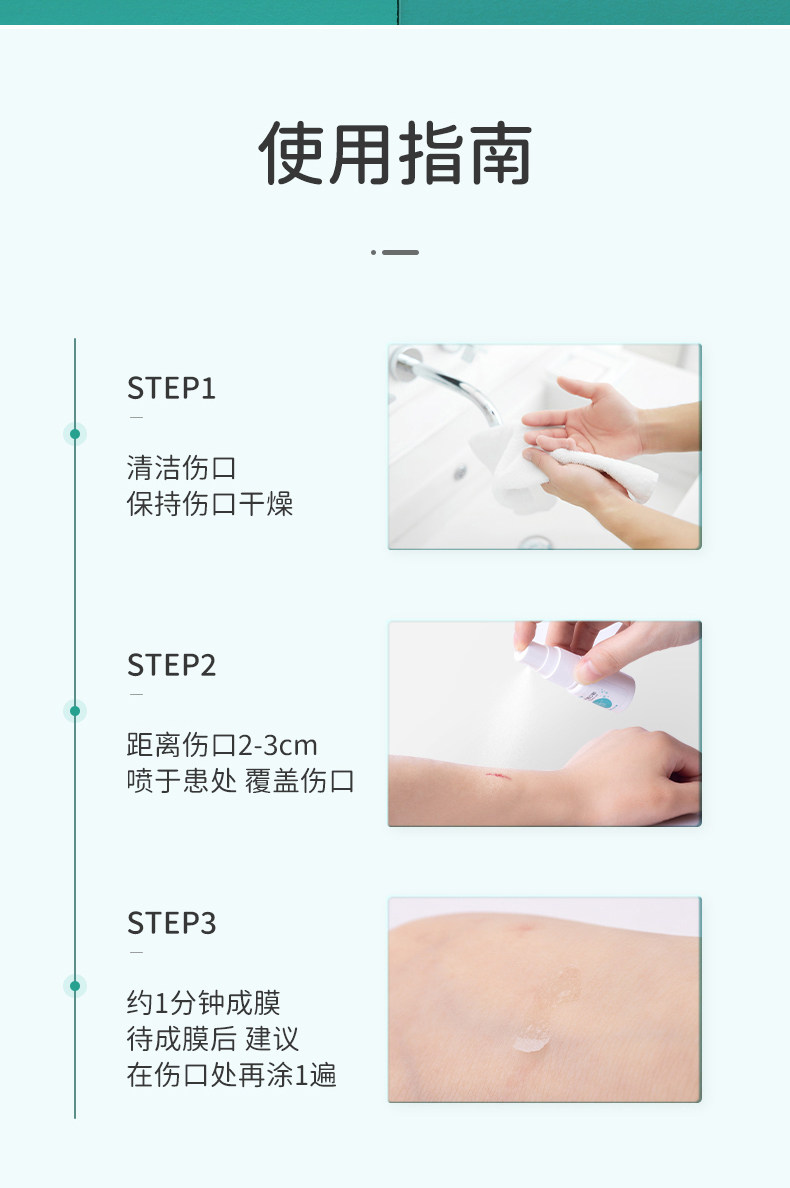 使用指南

STEP1

清洁伤口
保持伤口干燥

STEP2

距离伤口2-3cm
喷于患处 覆盖伤口

STEP3

约1分钟成膜
待成膜后 建议
在伤口处再涂1遍