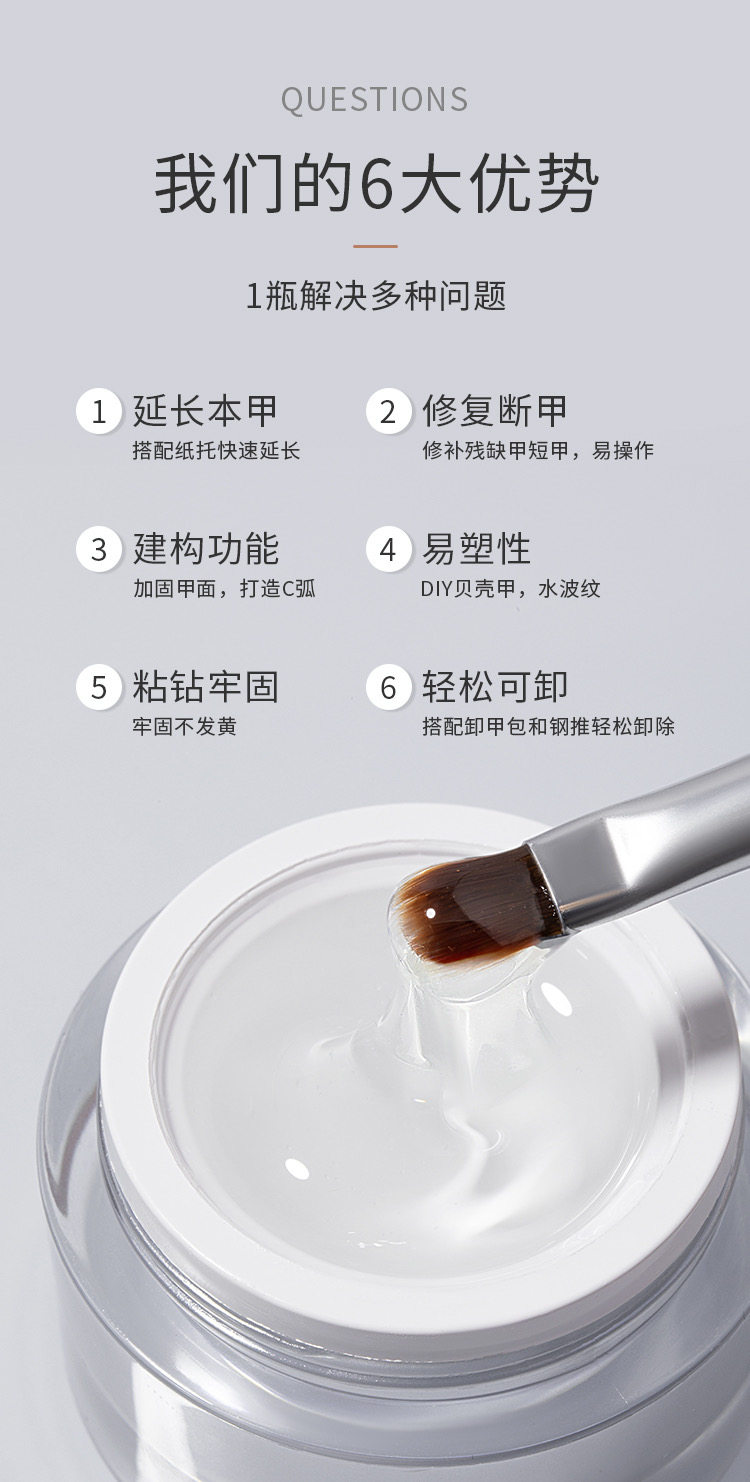 QUESTIONS

我们的6大优势

1瓶解决多种问题

1 延长本甲
搭配纸托快速延长

2 修复断甲
修补残缺甲短甲，易操作

3 建构功能
加固甲面，打造C弧

4 易塑性
DIY贝壳甲，水波纹

5 粘钻牢固
牢固不发黄

6 轻松可卸
搭配卸甲包和钢推轻松卸除