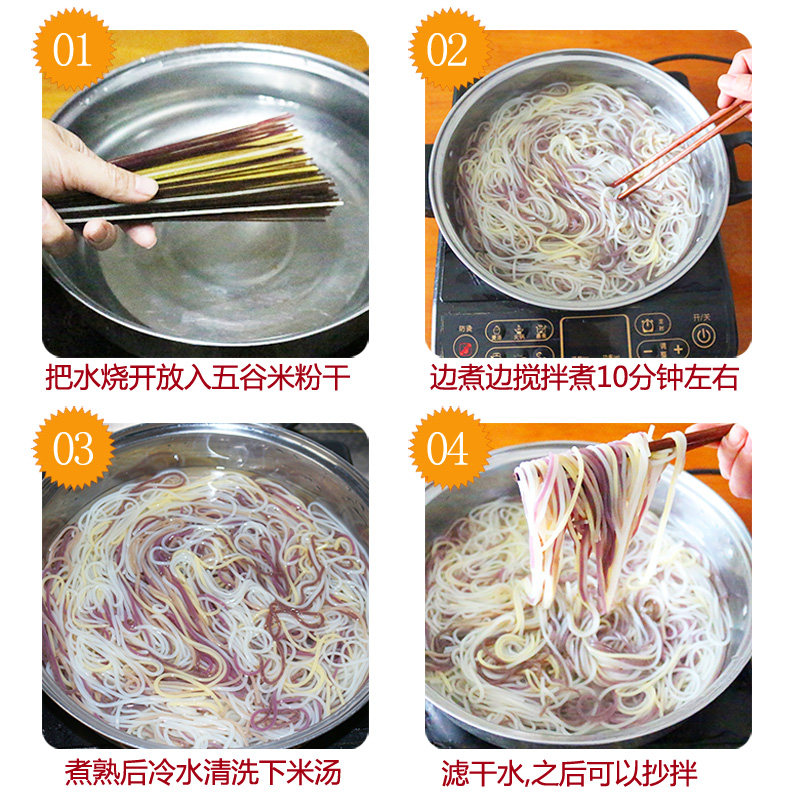 01

把水烧开放入五谷米粉干

02

开/关

边煮边搅拌煮10分钟左右

03

煮熟后冷水清洗下米汤

04

滤干水,之后可以抄拌