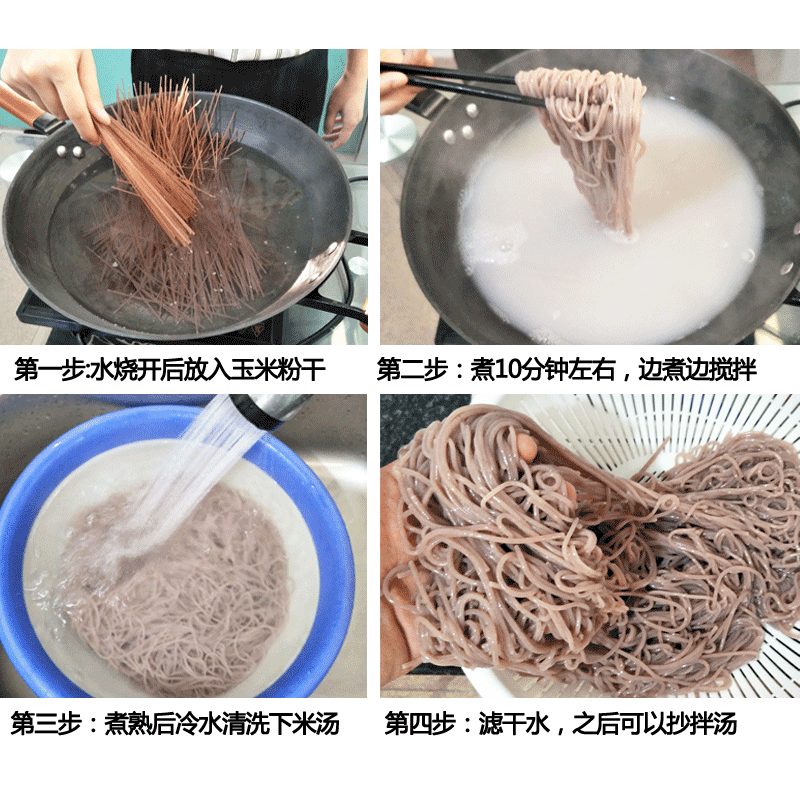 第一步:水烧开后放入玉米粉干

第二步：煮10分钟左右，边煮边搅拌

第三步：煮熟后冷水清洗下米汤

第四步：滤干水，之后可以抄拌汤